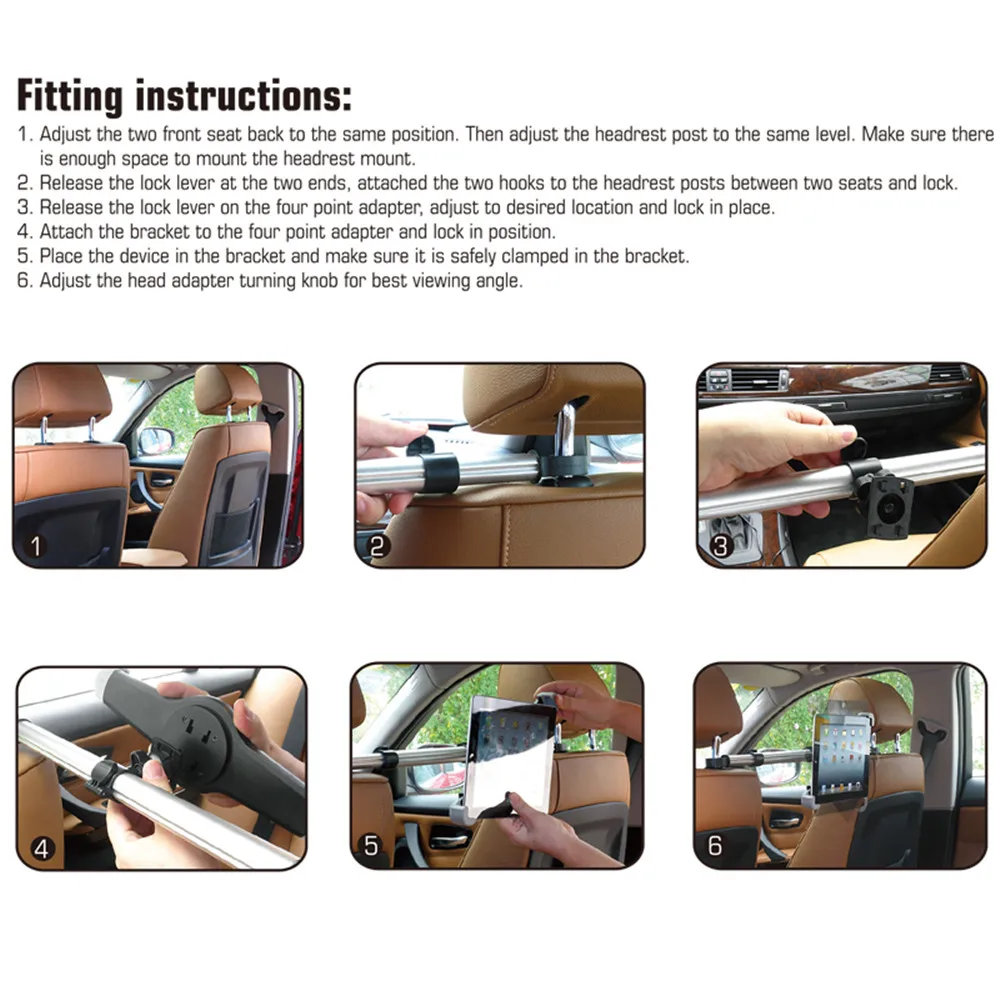 Fitting instructions:

1. Adjust the two front seat back to the same position. Then adjust the headrest post to the same level. Make sure there is enough space to mount the headrest mount.
2. Release the lock lever at the two ends, attached the two hooks to the headrest posts between two seats and lock.
3. Release the lock lever on the four point adapter, adjust to desired location and lock in place.
4. Attach the bracket to the four point adapter and lock in position.
5. Place the device in the bracket and make sure it is safely clamped in the bracket.
6. Adjust the head adapter turning knob for best viewing angle.

1

2

3

4

5

6