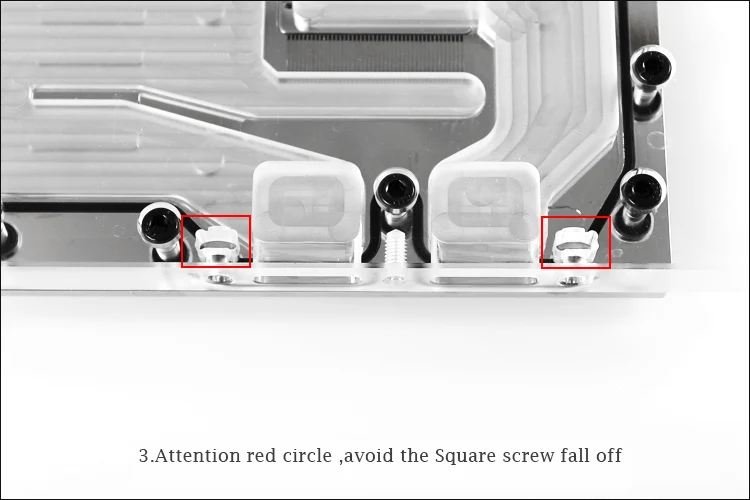 3.Attention red circle ,avoid the Square screw fall off