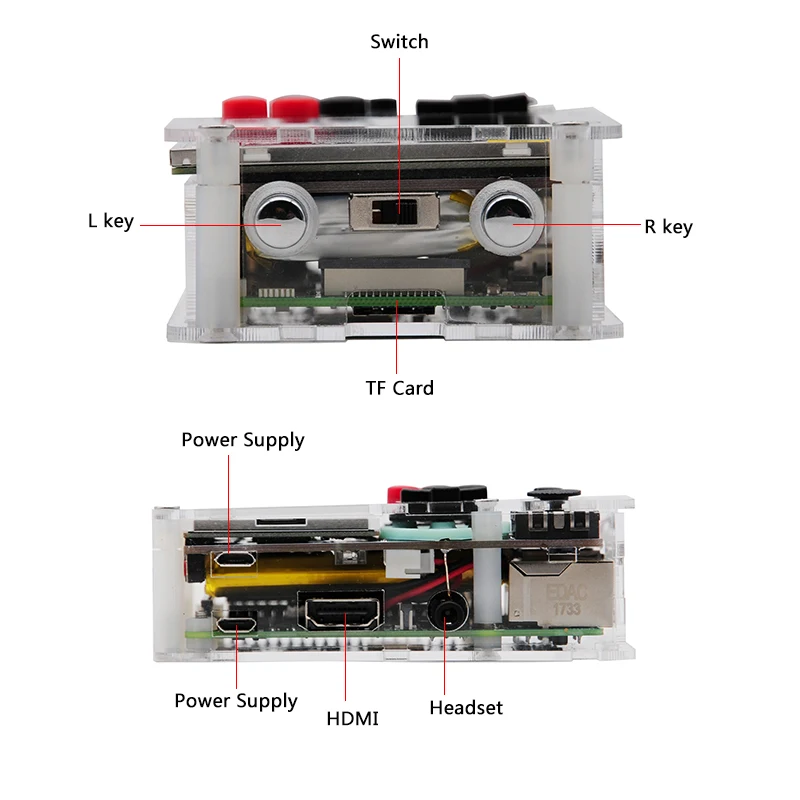 Switch

L key

R key

TF Card

Power Supply

EDAC
1733

Power Supply

HDMI

Headset