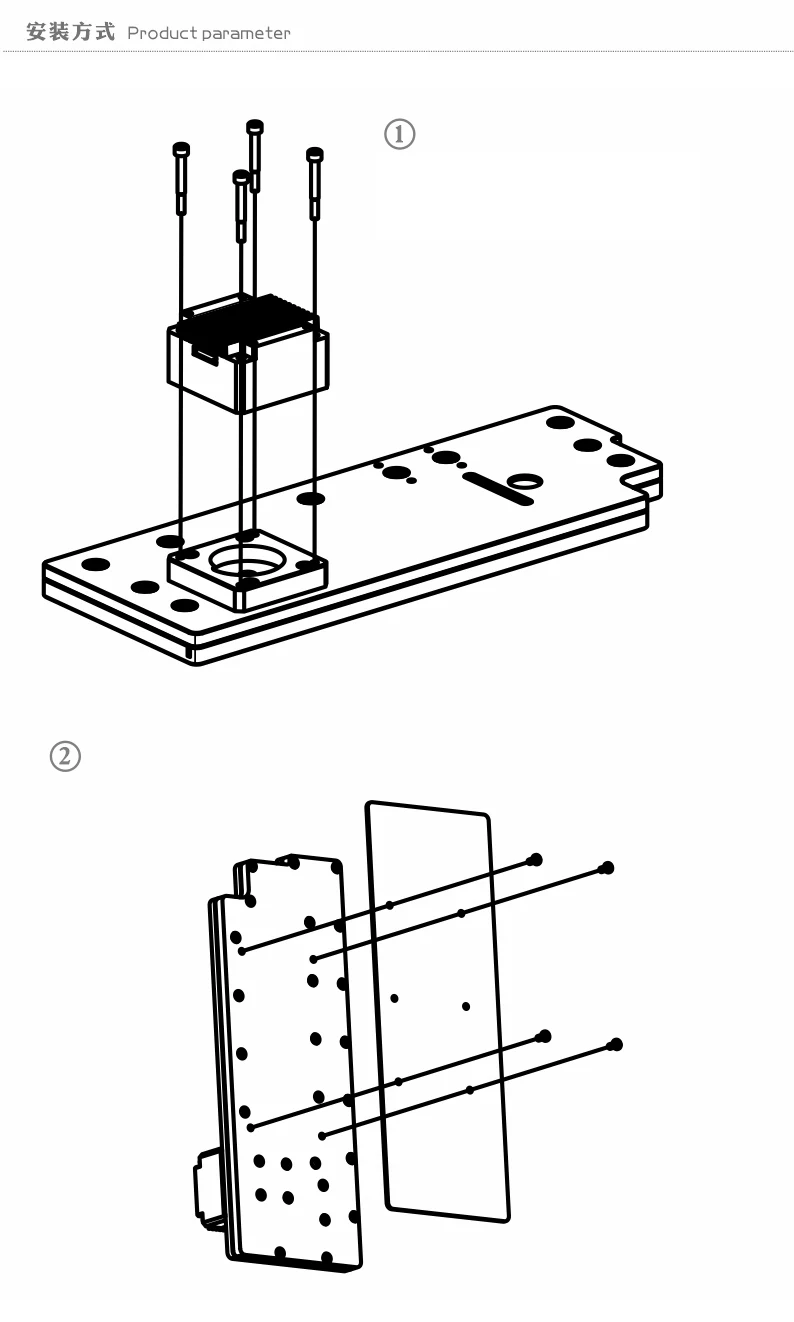 安装方式 Product parameter

①

②