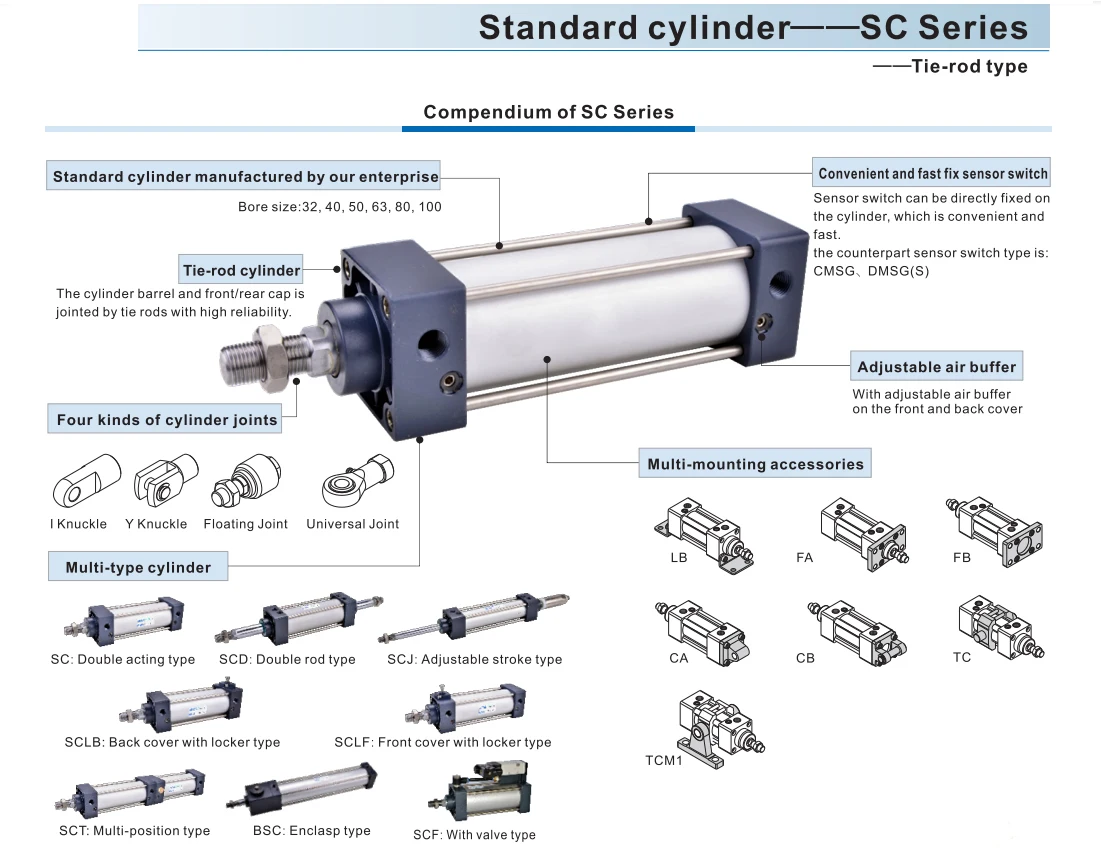 Standard cylinder——SC Series

——Tie-rod type

Compendium of SC Series

Standard cylinder manufactured by our enterprise

Bore size:32, 40, 50, 63, 80, 100

Tie-rod cylinder

The cylinder barrel and front/rear cap is jointed by tie rods with high reliability.

Four kinds of cylinder joints

I Knuckle Y Knuckle Floating Joint Universal Joint

Multi-type cylinder

SC: Double acting type SCD: Double rod type SCJ: Adjustable stroke type

SCLB: Back cover with locker type SCLF: Front cover with locker type

SCT: Multi-position type BSC: Enclasp type SCF: With valve type

Convenient and fast fix sensor switch

Sensor switch can be directly fixed on the cylinder, which is convenient and fast.
the counterpart sensor switch type is: CMSG、DMSG(S)

Adjustable air buffer

With adjustable air buffer on the front and back cover

Multi-mounting accessories

LB FA FB

CA CB TC

TCM1