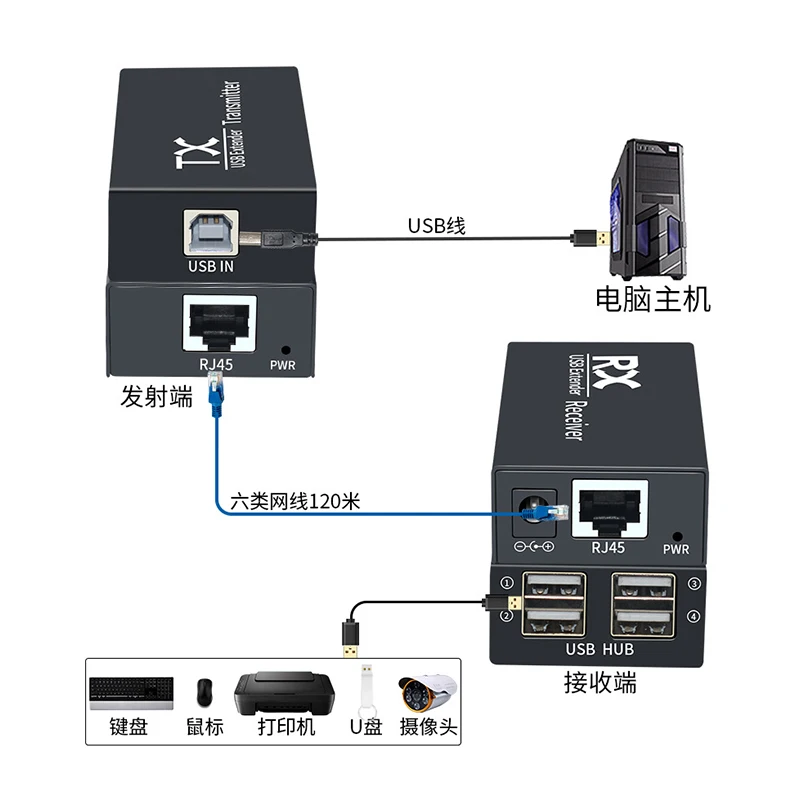 TX
USB Extender Transmitter
USB IN
USB线
电脑主机
RJ45
PWR
发射端
RX
USB Extender Receiver
六类网线120米
RJ45
PWR
①
②
③
④
USB HUB
接收端
键盘
鼠标
打印机
U盘
摄像头