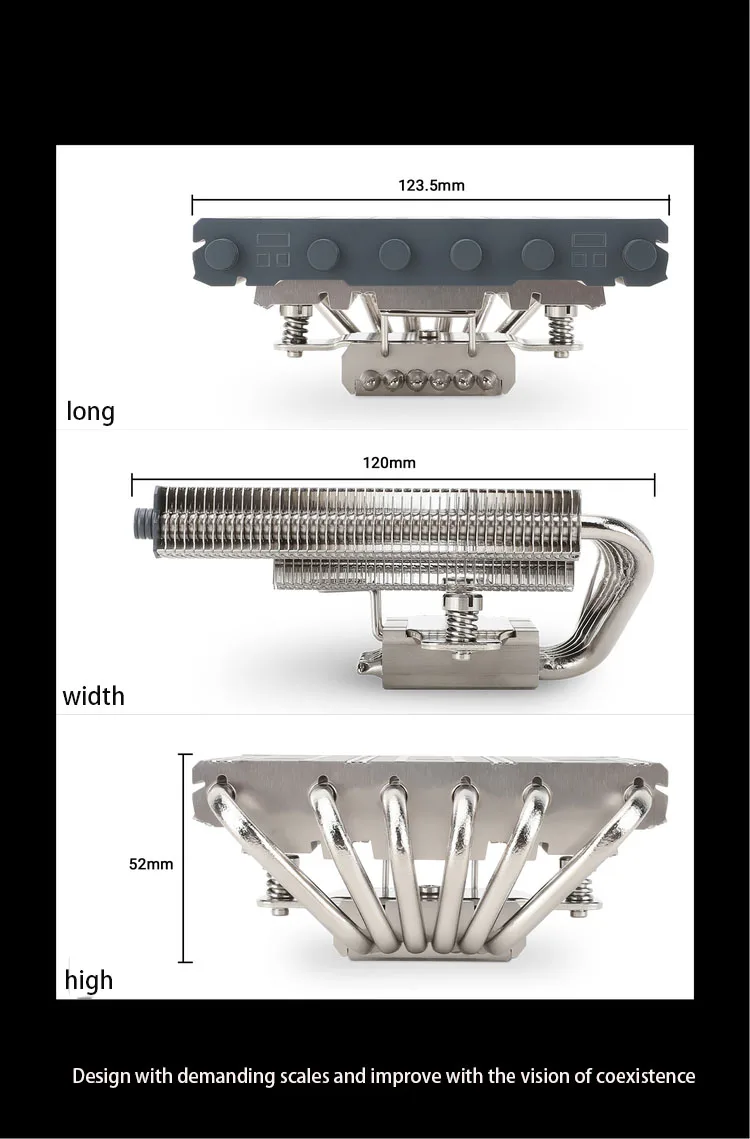 123.5mm

long

120mm

width

52mm

high

Design with demanding scales and improve with the vision of coexistence