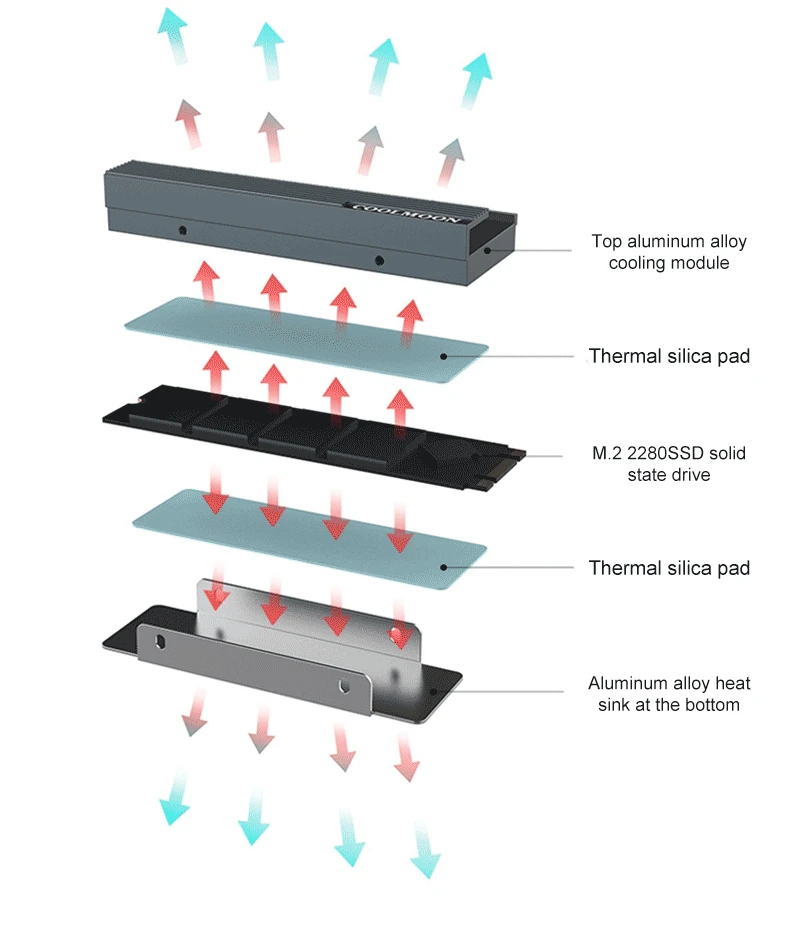 COOLMOON

Top aluminum alloy cooling module

Thermal silica pad

M.2 2280SSD solid state drive

Thermal silica pad

Aluminum alloy heat sink at the bottom