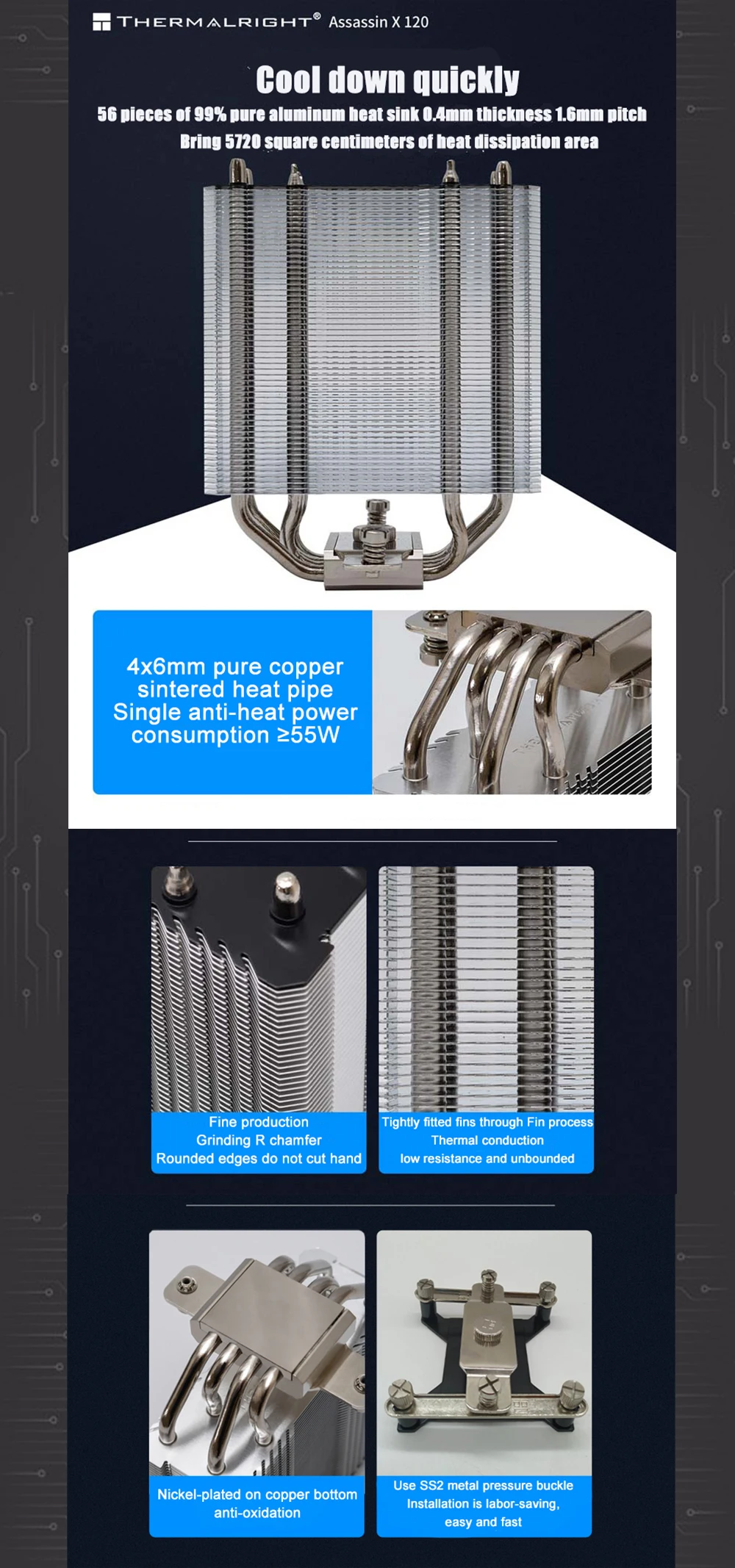 THERMALRIGHT® Assassin X 120

Cool down quickly

56 pieces of 99% pure aluminum heat sink 0.4mm thickness 1.6mm pitch
Bring 5720 square centimeters of heat dissipation area

4x6mm pure copper sintered heat pipe
Single anti-heat power consumption ≥55W

Fine production
Grinding R chamfer
Rounded edges do not cut hand

Tightly fitted fins through Fin process
Thermal conduction
low resistance and unbounded

Nickel-plated on copper bottom
anti-oxidation

Use SS2 metal pressure buckle
Installation is labor-saving,
easy and fast