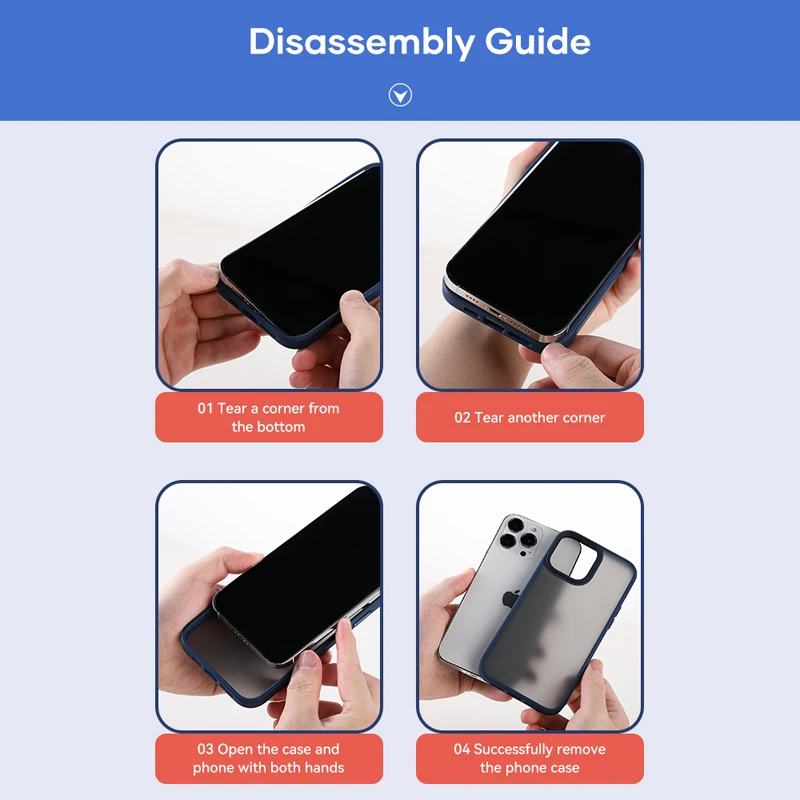 Disassembly Guide

01 Tear a corner from the bottom

02 Tear another corner

03 Open the case and phone with both hands

04 Successfully remove the phone case