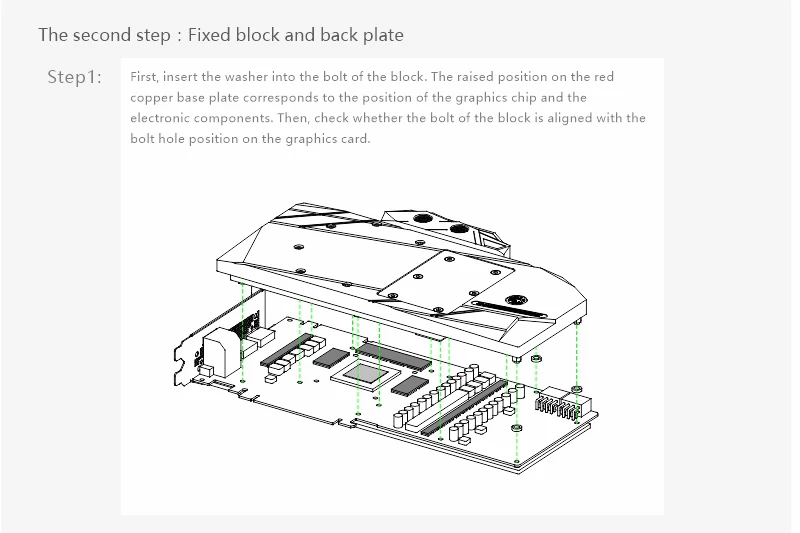 The second step：Fixed block and back plate

Step1: First, insert the washer into the bolt of the block. The raised position on the red copper base plate corresponds to the position of the graphics chip and the electronic components. Then, check whether the bolt of the block is aligned with the bolt hole position on the graphics card.