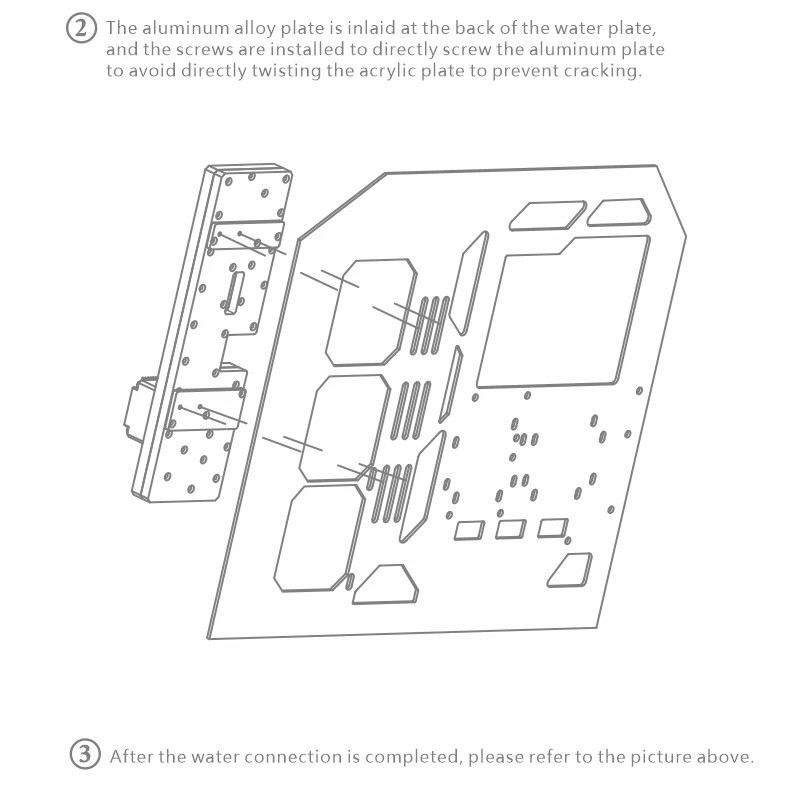 ② The aluminum alloy plate is inlaid at the back of the water plate, and the screws are installed to directly screw the aluminum plate to avoid directly twisting the acrylic plate to prevent cracking.

③ After the water connection is completed, please refer to the picture above.