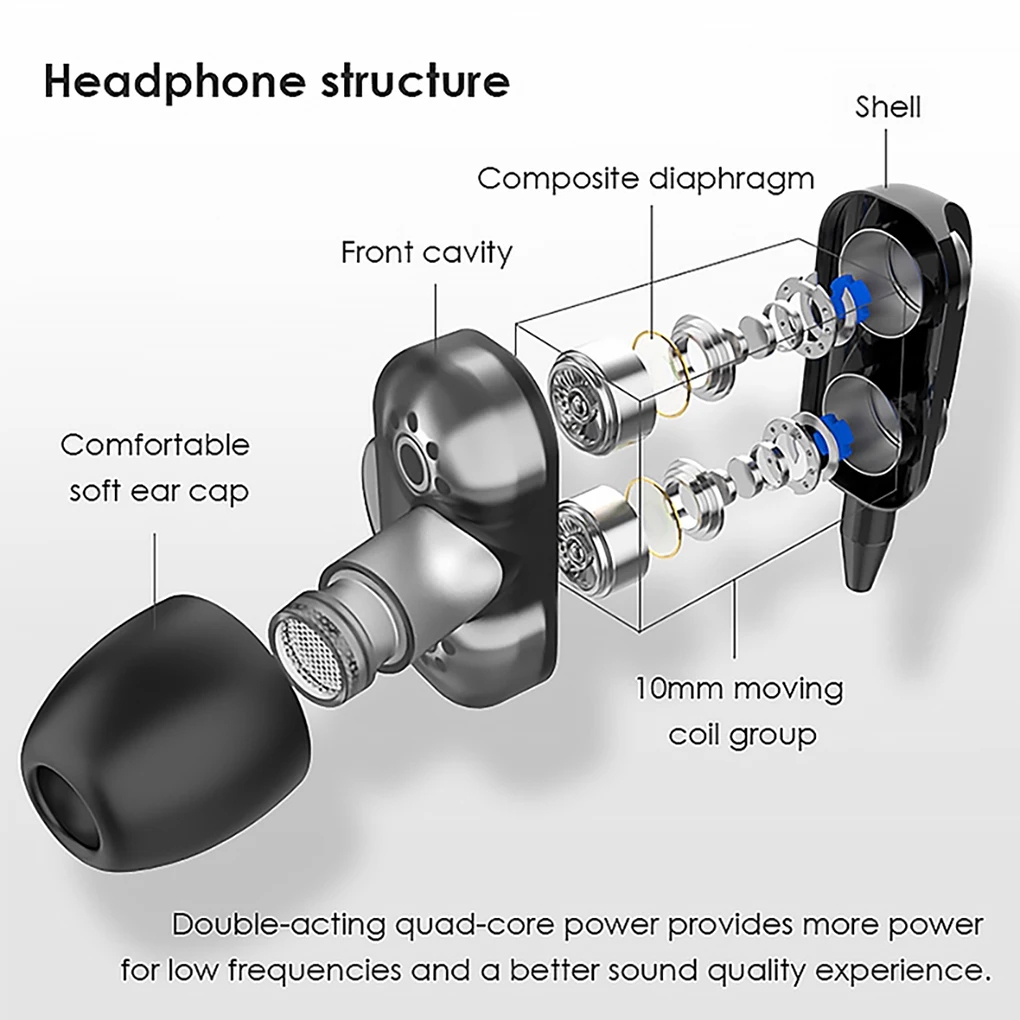 Headphone structure

Shell

Composite diaphragm

Front cavity

Comfortable soft ear cap

10mm moving coil group

Double-acting quad-core power provides more power for low frequencies and a better sound quality experience.