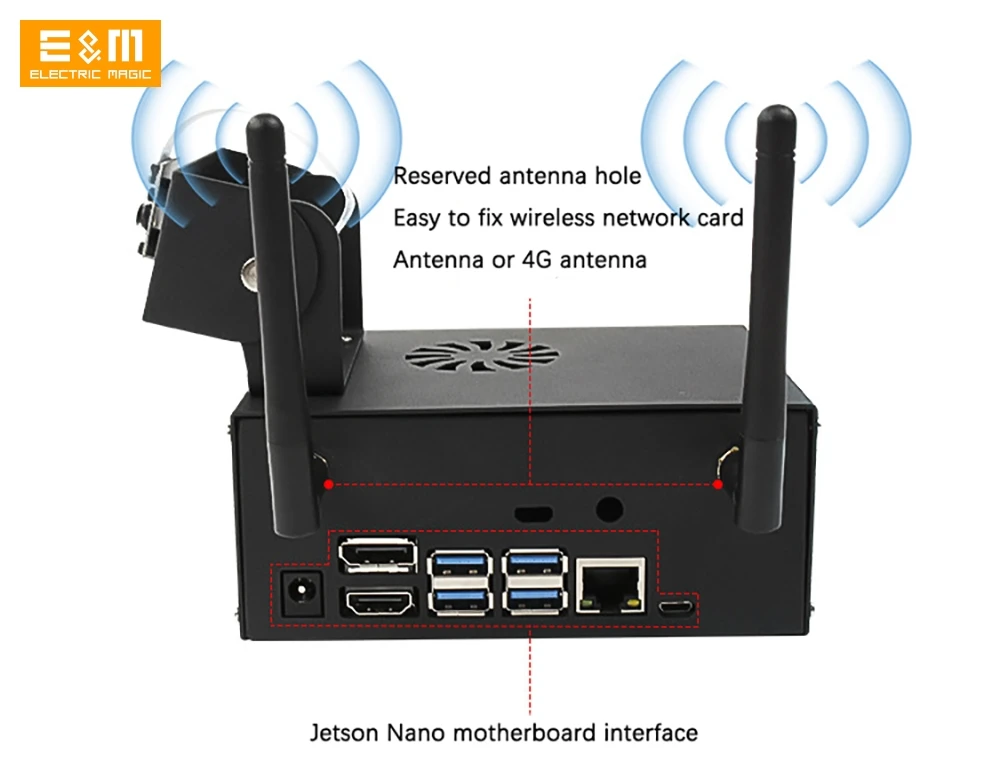 E&M
ELECTRIC MAGIC

Reserved antenna hole
Easy to fix wireless network card
Antenna or 4G antenna

Jetson Nano motherboard interface