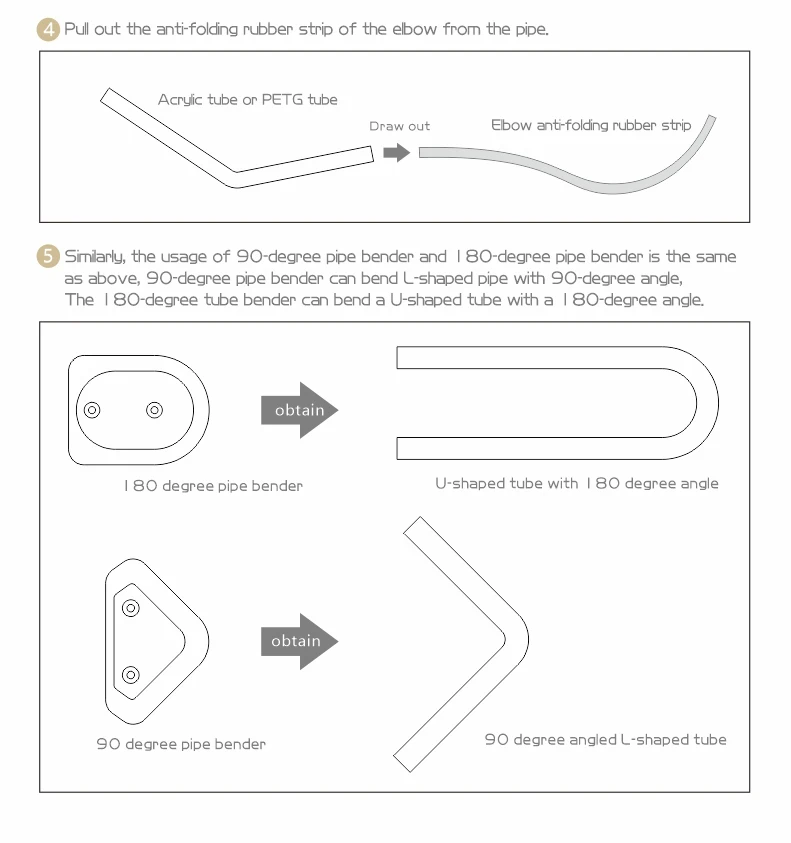 4 Pull out the anti-folding rubber strip of the elbow from the pipe.

Acrylic tube or PETG tube

Draw out

Elbow anti-folding rubber strip

5 Similarly, the usage of 90-degree pipe bender and 180-degree pipe bender is the same as above, 90-degree pipe bender can bend L-shaped pipe with 90-degree angle, The 180-degree tube bender can bend a U-shaped tube with a 180-degree angle.

obtain

180 degree pipe bender

U-shaped tube with 180 degree angle

obtain

90 degree pipe bender

90 degree angled L-shaped tube