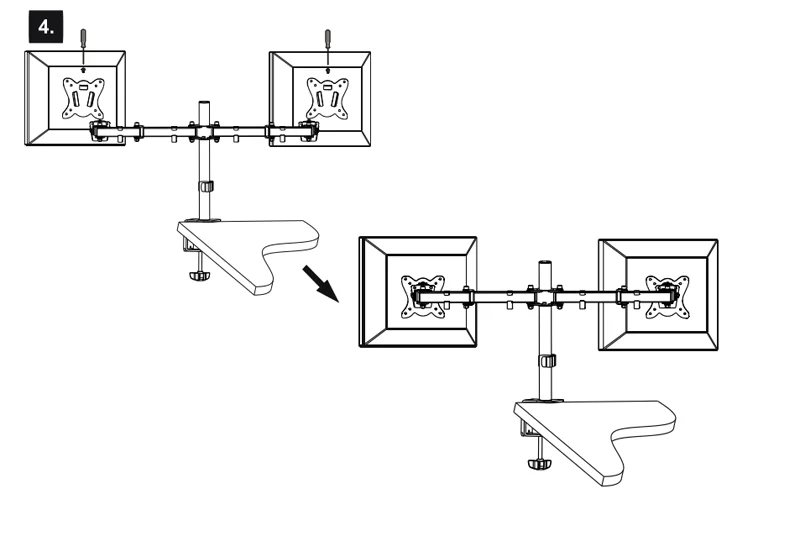 4.