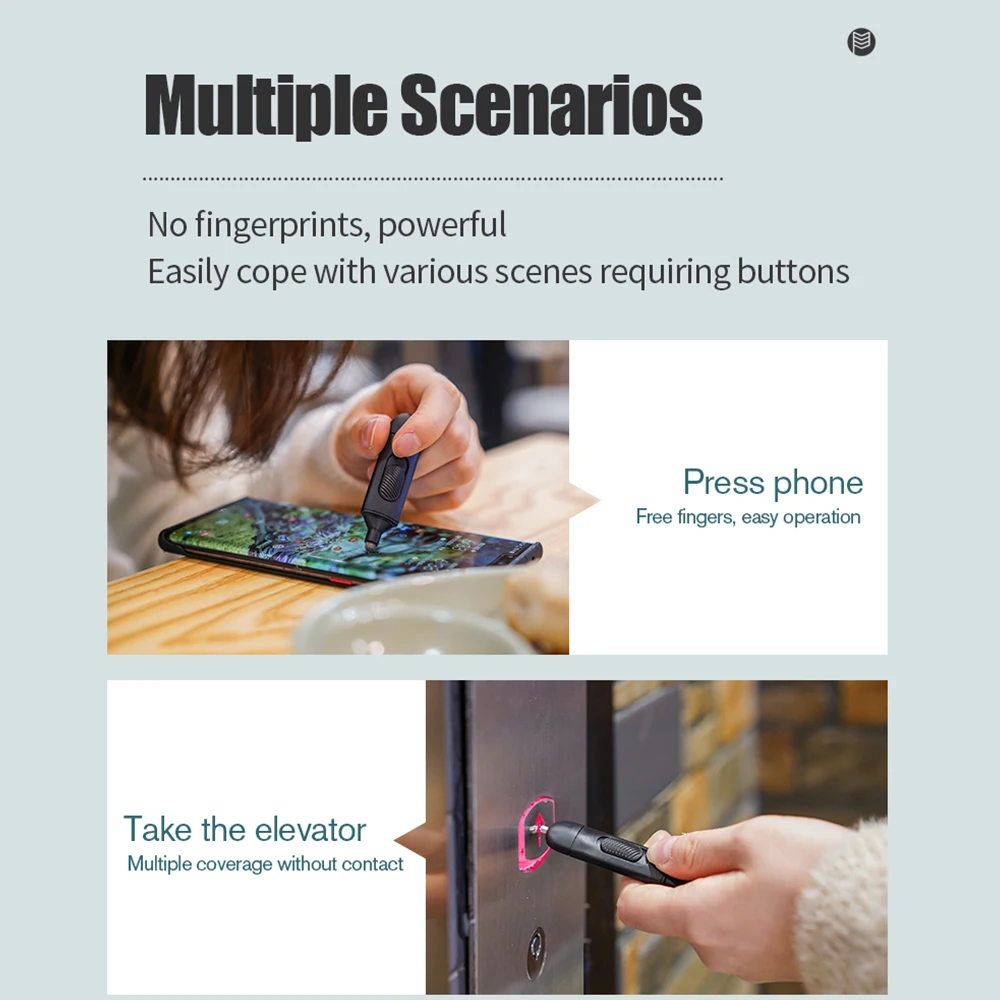 Multiple Scenarios

No fingerprints, powerful
Easily cope with various scenes requiring buttons

Press phone
Free fingers, easy operation

Take the elevator
Multiple coverage without contact