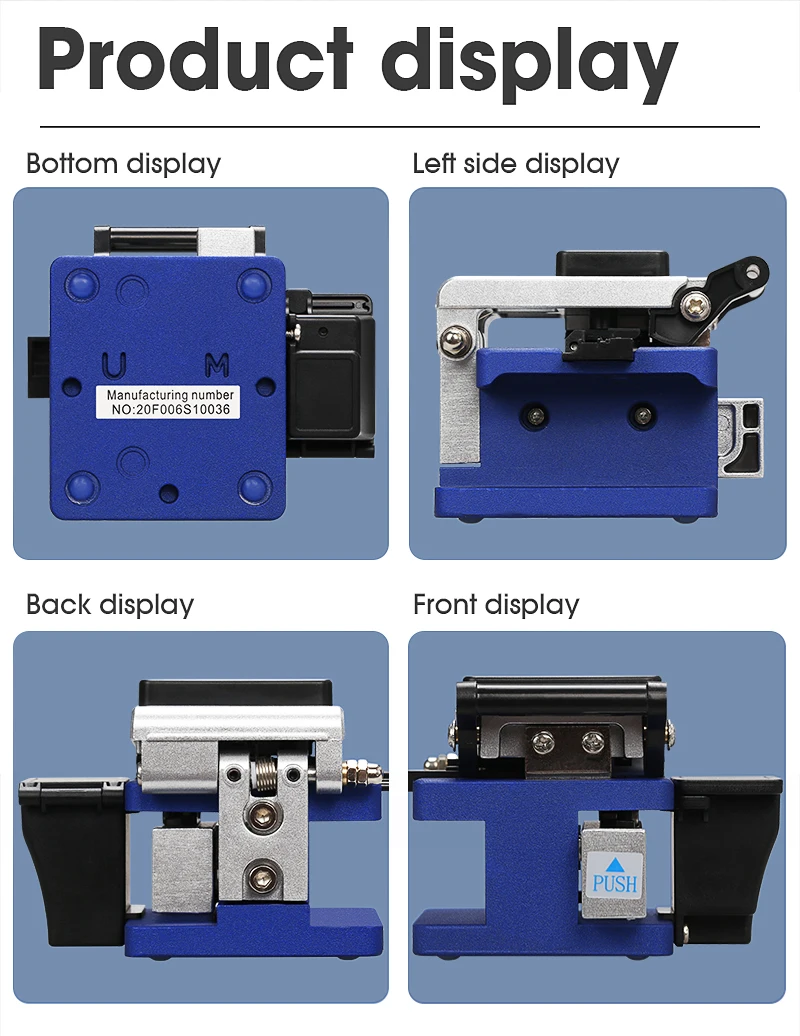 Product display

Bottom display

U M

Manufacturing number
NO:20F006S10036

Left side display

Back display

Front display

PUSH