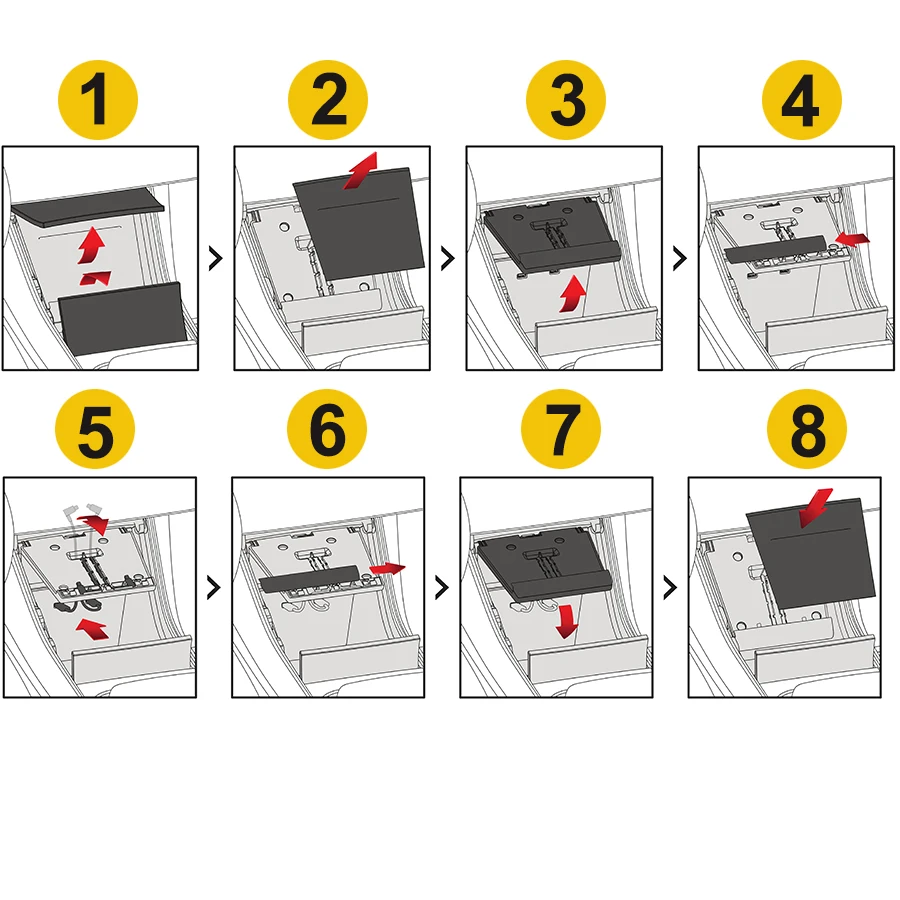 1
2
3
4
5
6
7
8