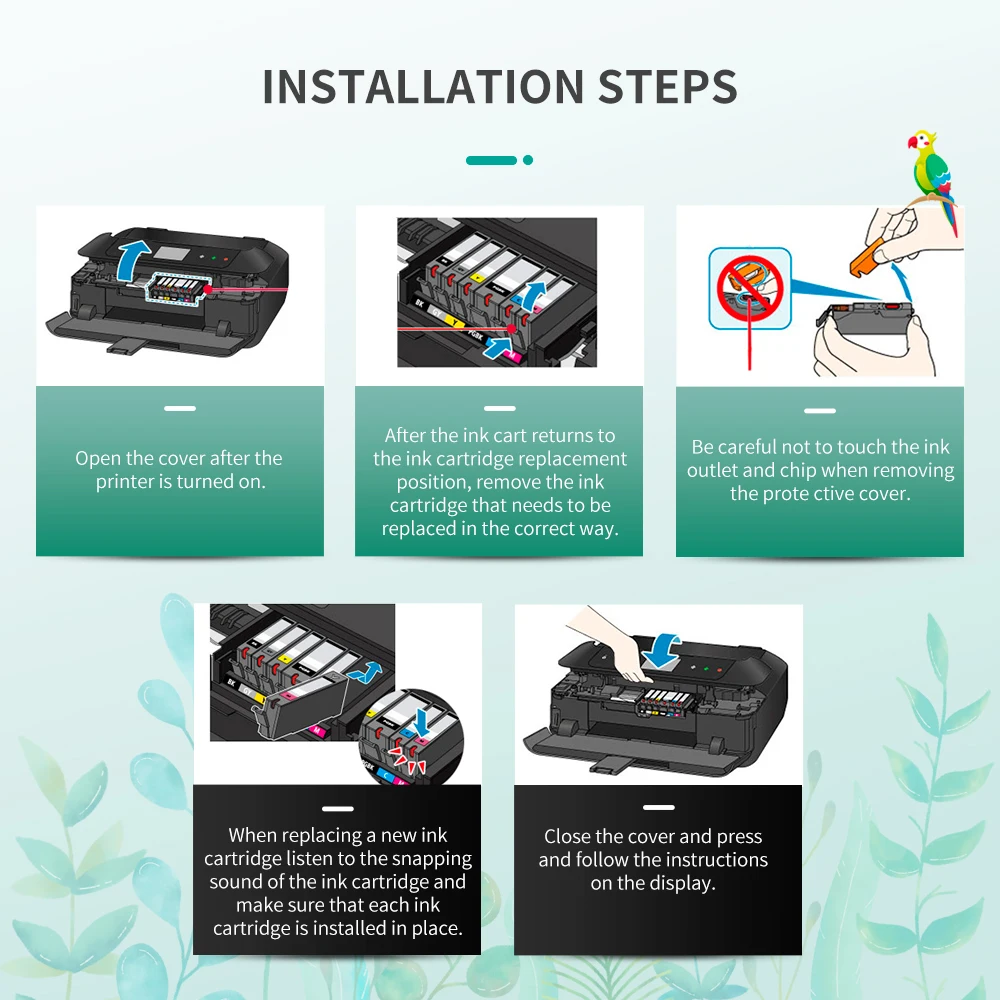 INSTALLATION STEPS

Open the cover after the printer is turned on.

After the ink cart returns to the ink cartridge replacement position, remove the ink cartridge that needs to be replaced in the correct way.

Be careful not to touch the ink outlet and chip when removing the prote ctive cover.

When replacing a new ink cartridge listen to the snapping sound of the ink cartridge and make sure that each ink cartridge is installed in place.

Close the cover and press and follow the instructions on the display.