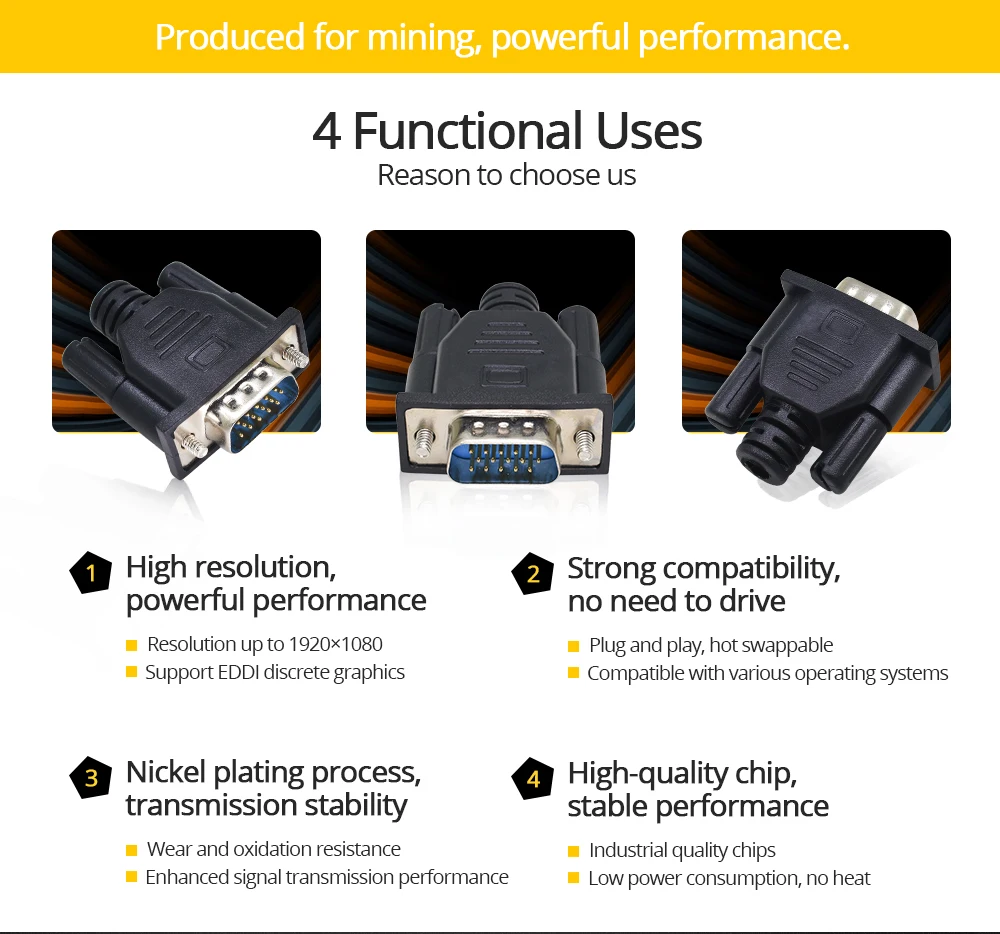 Produced for mining, powerful performance.

4 Functional Uses
Reason to choose us

1 High resolution, powerful performance

Resolution up to 1920×1080
Support EDDI discrete graphics

2 Strong compatibility, no need to drive

Plug and play, hot swappable
Compatible with various operating systems

3 Nickel plating process, transmission stability

Wear and oxidation resistance
Enhanced signal transmission performance

4 High-quality chip, stable performance

Industrial quality chips
Low power consumption, no heat