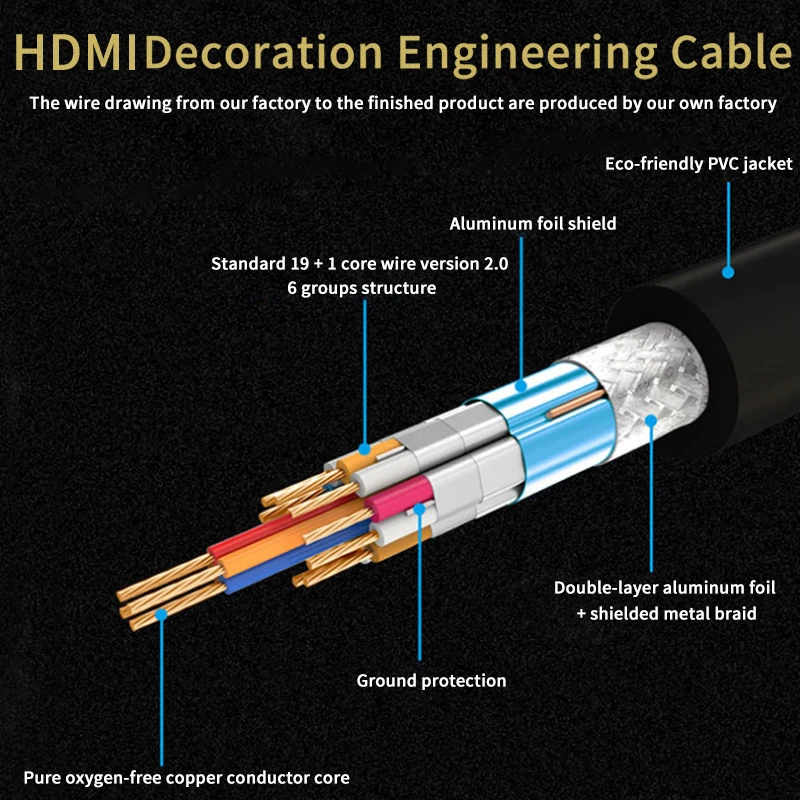 HDMIDecoration Engineering Cable

The wire drawing from our factory to the finished product are produced by our own factory

Eco-friendly PVC jacket

Aluminum foil shield

Standard 19 + 1 core wire version 2.0
6 groups structure

Double-layer aluminum foil
+ shielded metal braid

Ground protection

Pure oxygen-free copper conductor core