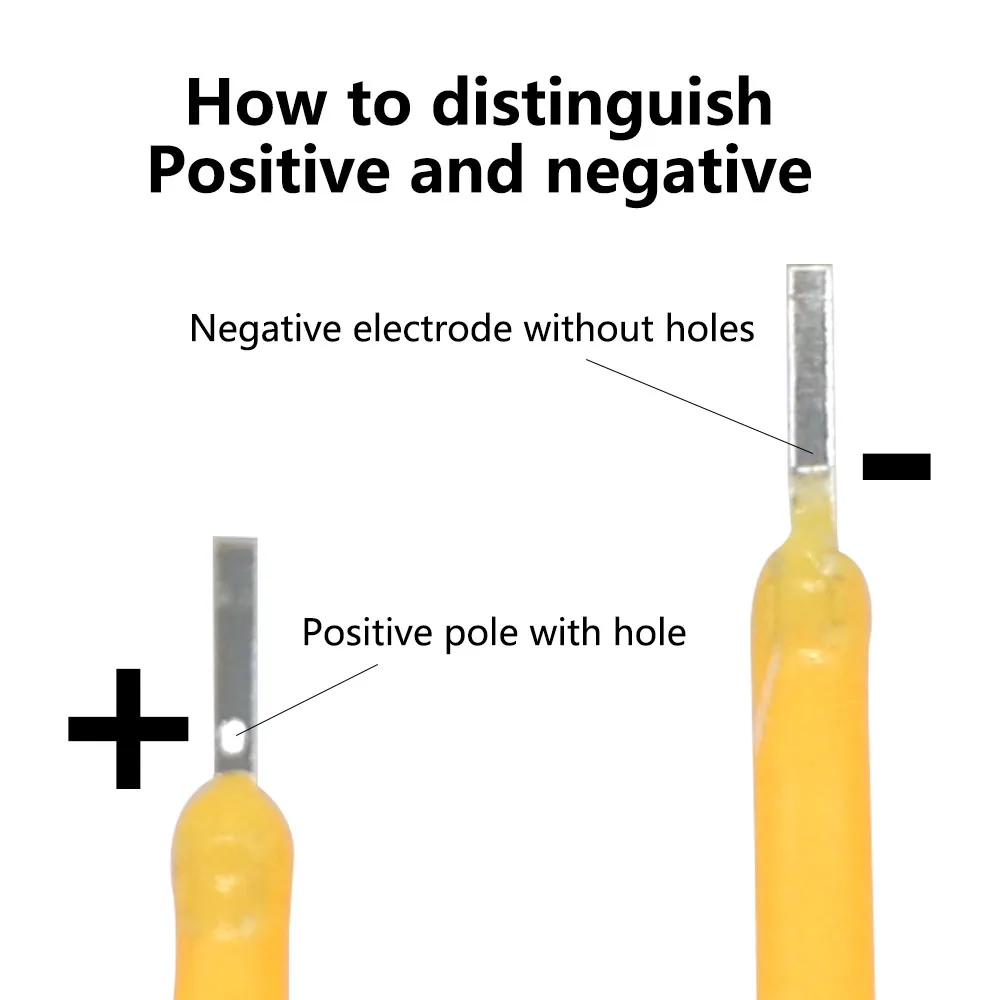 How to distinguish Positive and negative

Negative electrode without holes

-

Positive pole with hole

+