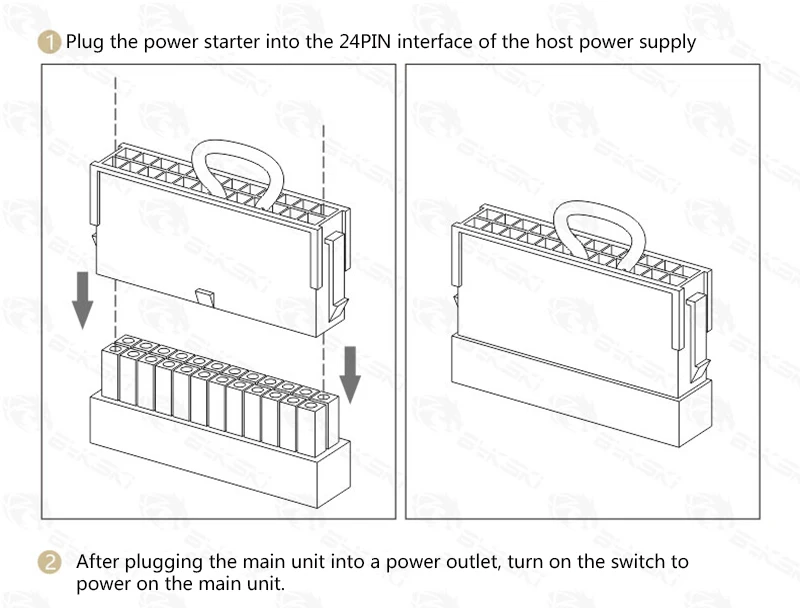 1 Plug the power starter into the 24PIN interface of the host power supply

2 After plugging the main unit into a power outlet, turn on the switch to power on the main unit.