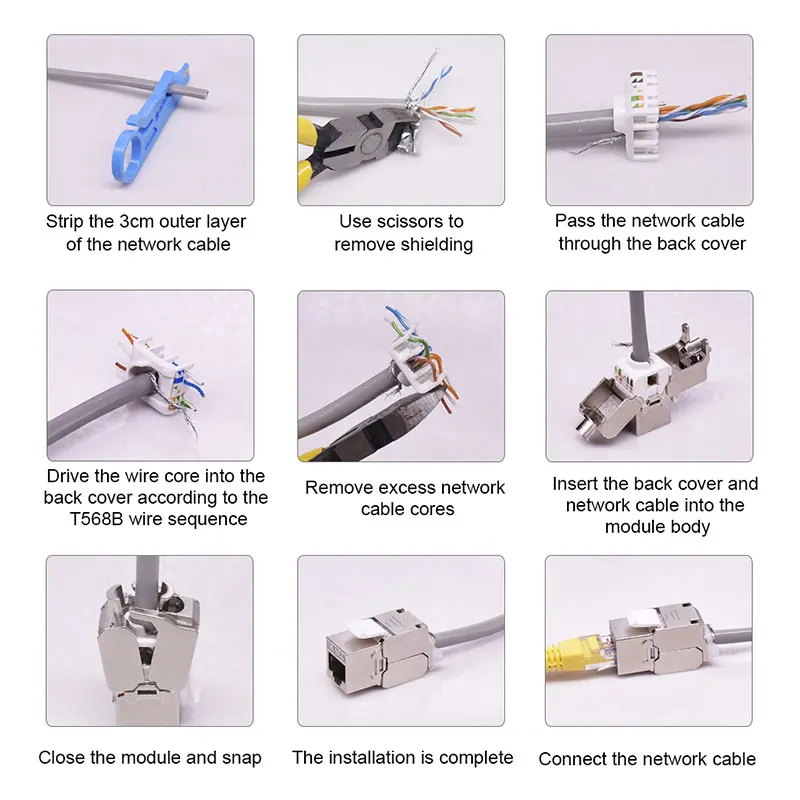 Strip the 3cm outer layer of the network cable

Use scissors to remove shielding

Pass the network cable through the back cover

Drive the wire core into the back cover according to the T568B wire sequence

Remove excess network cable cores

Insert the back cover and network cable into the module body

Close the module and snap

The installation is complete

Connect the network cable