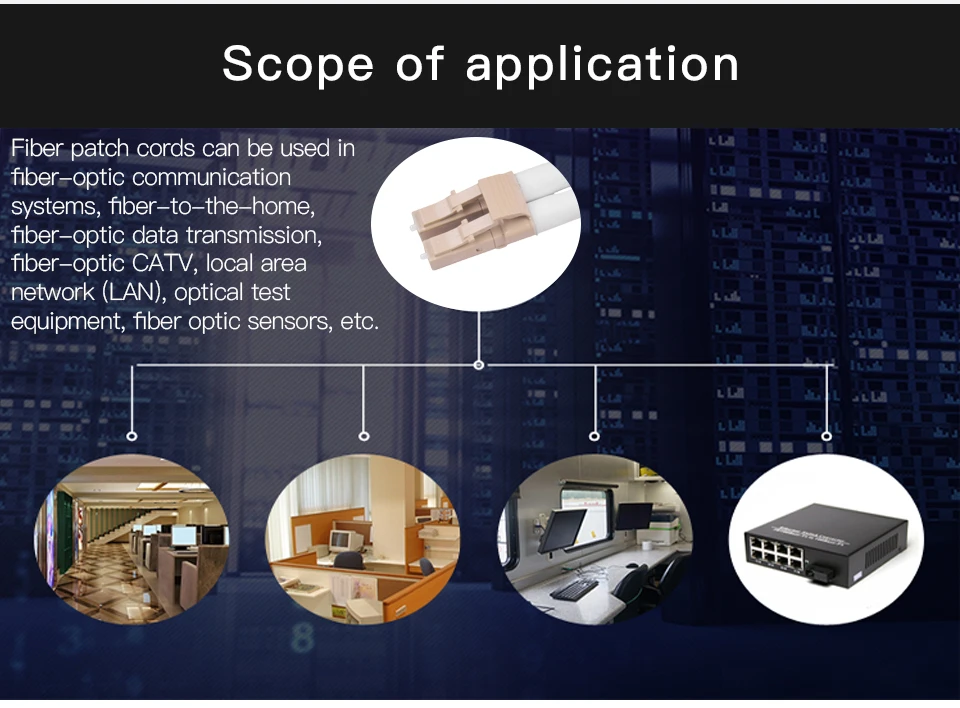 Scope of application

Fiber patch cords can be used in fiber–optic communication systems, fiber–to–the–home, fiber–optic data transmission, fiber–optic CATV, local area network (LAN), optical test equipment, fiber optic sensors, etc.