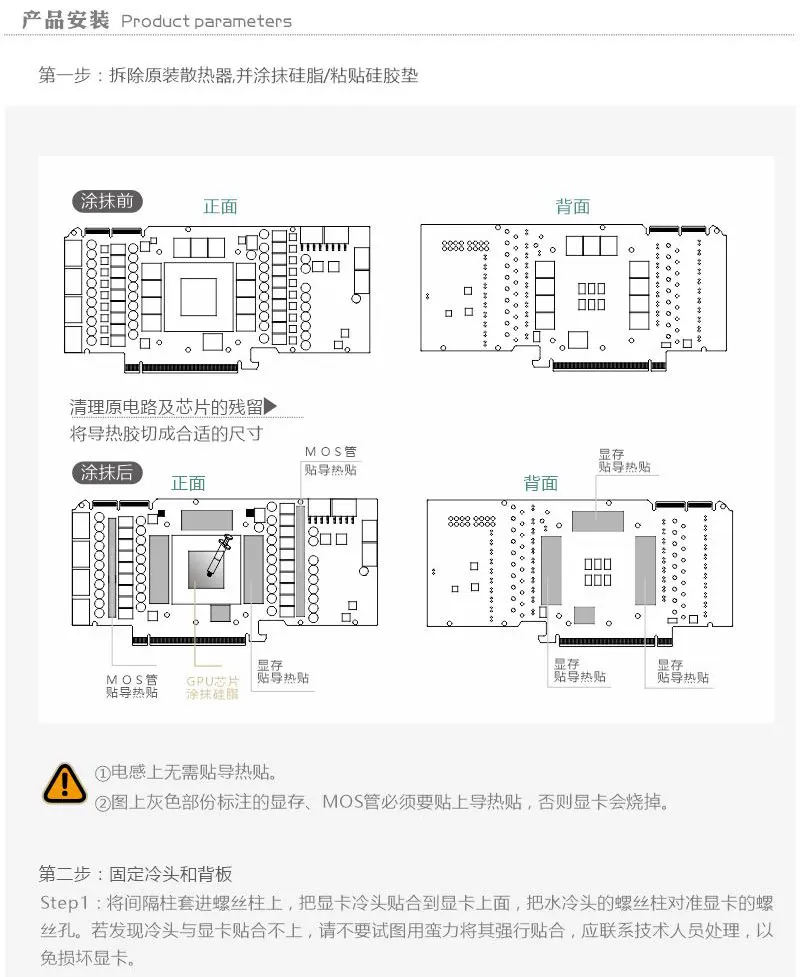 产品安装 Product parameters

第一步：拆除原装散热器,并涂抹硅脂/粘贴硅胶垫

涂抹前 正面

背面

清理原电路及芯片的残留▶
将导热胶切成合适的尺寸

涂抹后 正面

MOS管
贴导热贴

背面

显存
贴导热贴

MOS管
贴导热贴

GPU芯片
涂抹硅脂

显存
贴导热贴

显存
贴导热贴

显存
贴导热贴

①电感上无需贴导热贴。
②图上灰色部份标注的显存、MOS管必须要贴上导热贴，否则显卡会烧掉。

第二步：固定冷头和背板
Step1：将间隔柱套进螺丝柱上，把显卡冷头贴合到显卡上面，把水冷头的螺丝柱对准显卡的螺丝孔。若发现冷头与显卡贴合不上，请不要试图用蛮力将其强行贴合，应联系技术人员处理，以免损坏显卡。