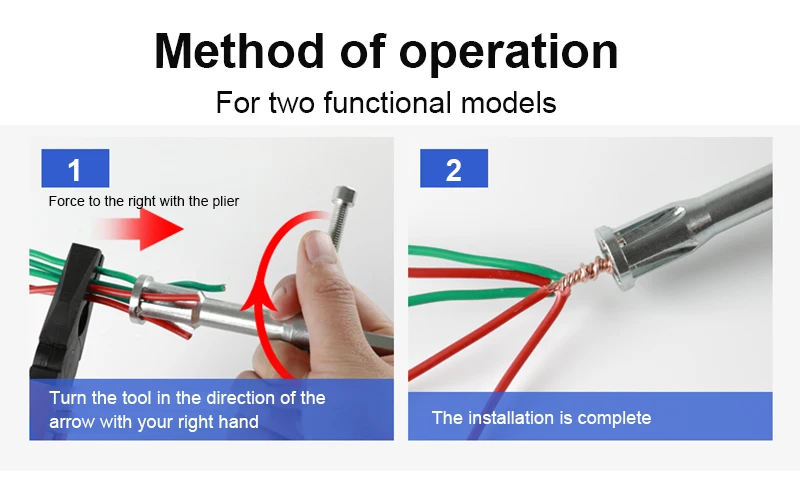 Method of operation

For two functional models

1

Force to the right with the plier

Turn the tool in the direction of the arrow with your right hand

2

The installation is complete