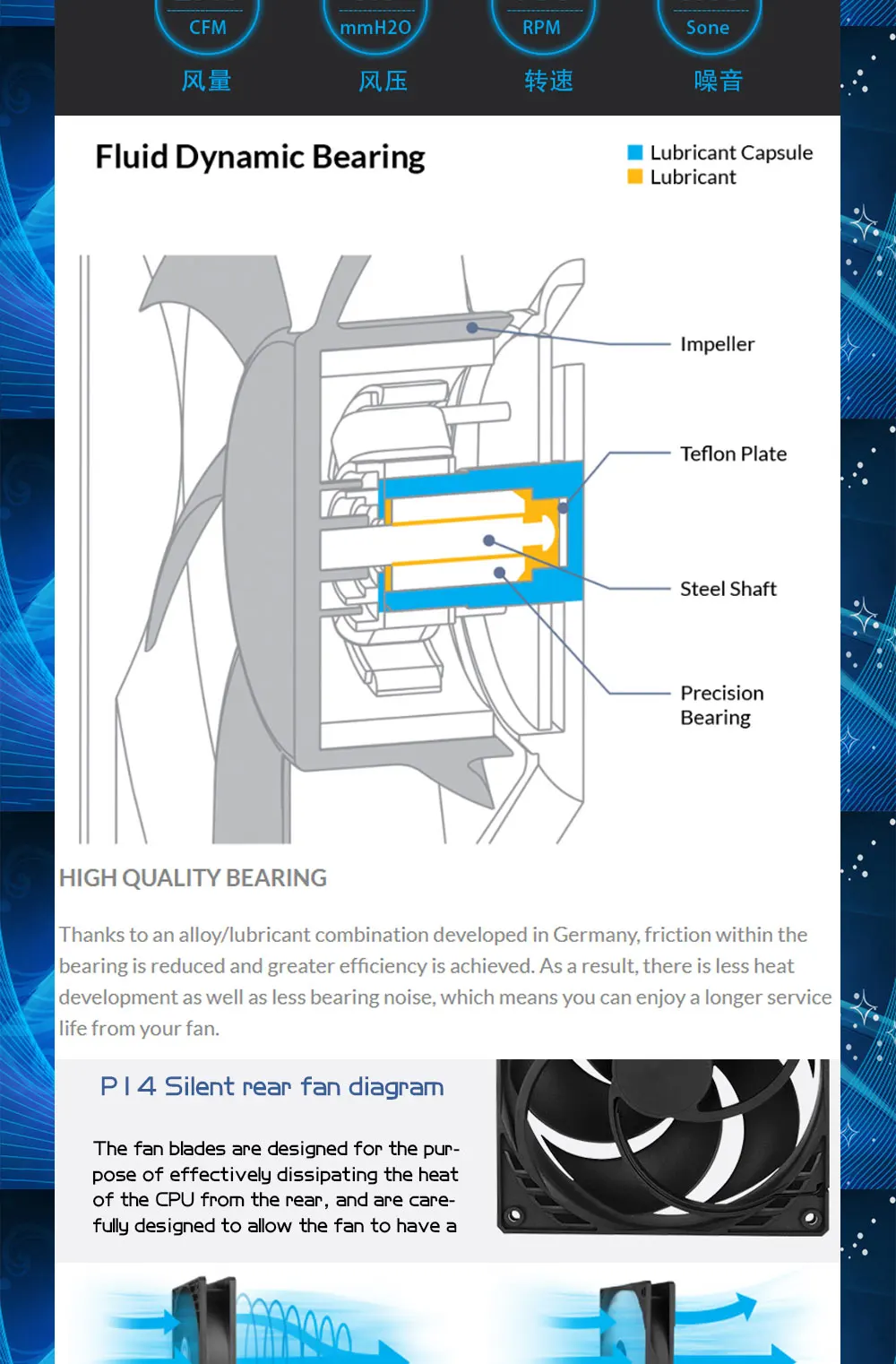 CFM 风量

mmH2O 风压

RPM 转速

Sone 噪音

Fluid Dynamic Bearing

Lubricant Capsule
Lubricant

Impeller

Teflon Plate

Steel Shaft

Precision Bearing

HIGH QUALITY BEARING

Thanks to an alloy/lubricant combination developed in Germany, friction within the bearing is reduced and greater efficiency is achieved. As a result, there is less heat development as well as less bearing noise, which means you can enjoy a longer service life from your fan.

P14 Silent rear fan diagram

The fan blades are designed for the purpose of effectively dissipating the heat of the CPU from the rear, and are carefully designed to allow the fan to have a