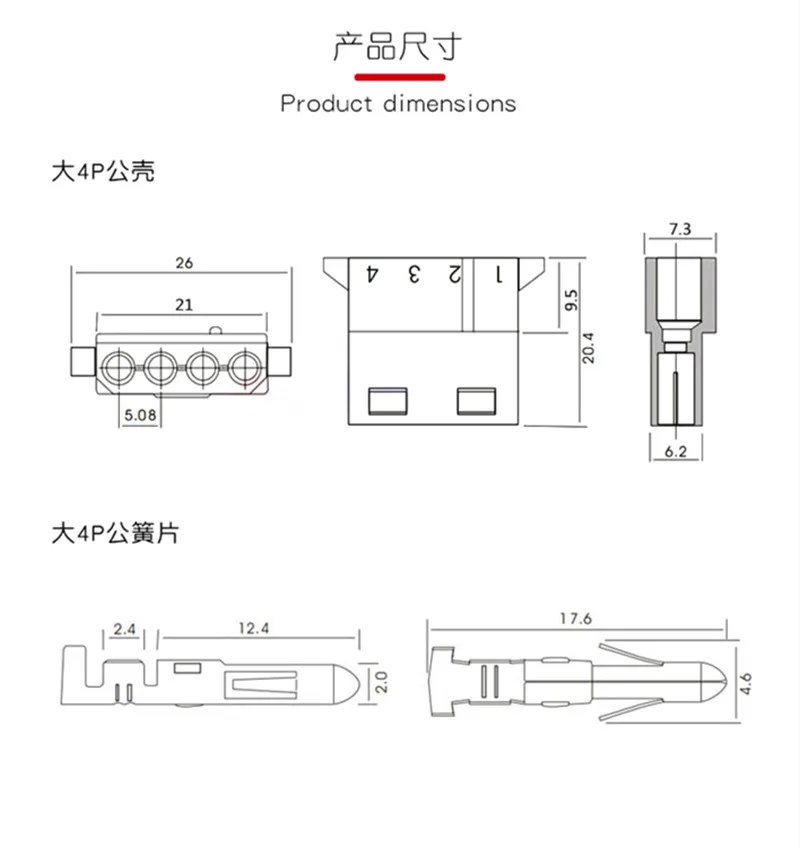 产品尺寸

Product dimensions

大4P公壳

26

21

5.08

4 3 2 1

9.5

20.4

7.3

6.2

大4P公簧片

2.4

12.4

2.0

17.6

4.6