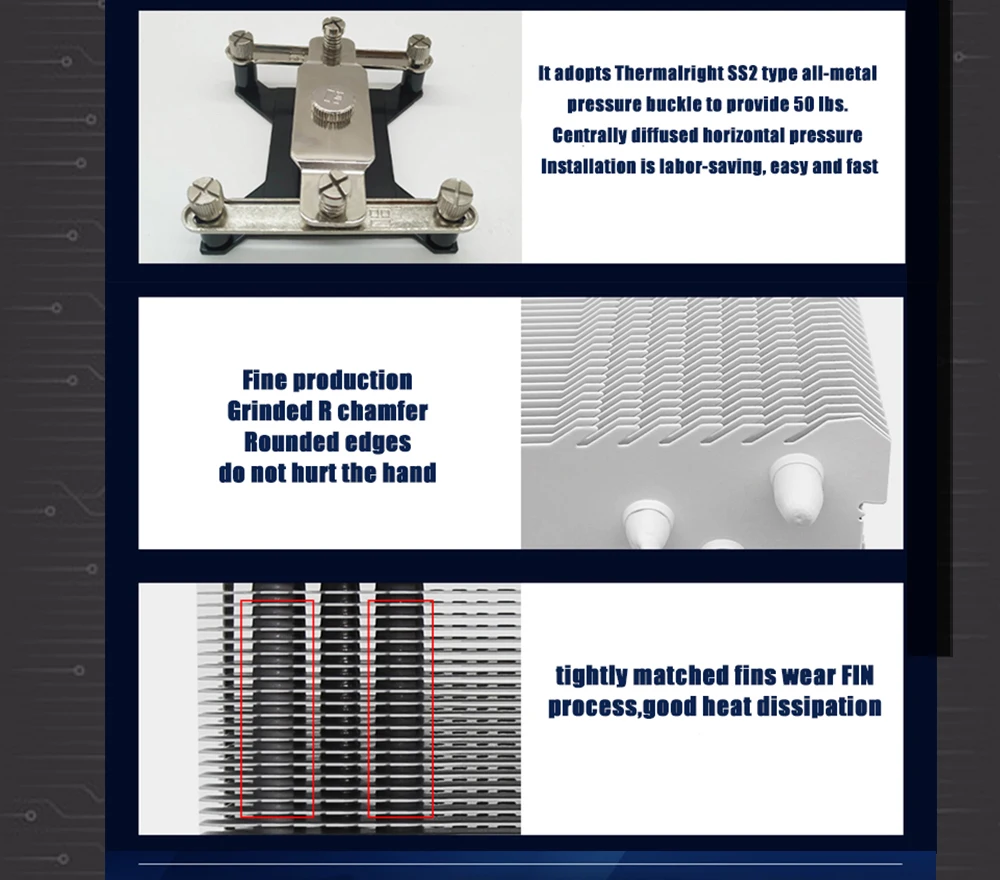 It adopts Thermalright SS2 type all-metal pressure buckle to provide 50 lbs. Centrally diffused horizontal pressure Installation is labor-saving, easy and fast

Fine production
Grinded R chamfer
Rounded edges
do not hurt the hand

tightly matched fins wear FIN process,good heat dissipation