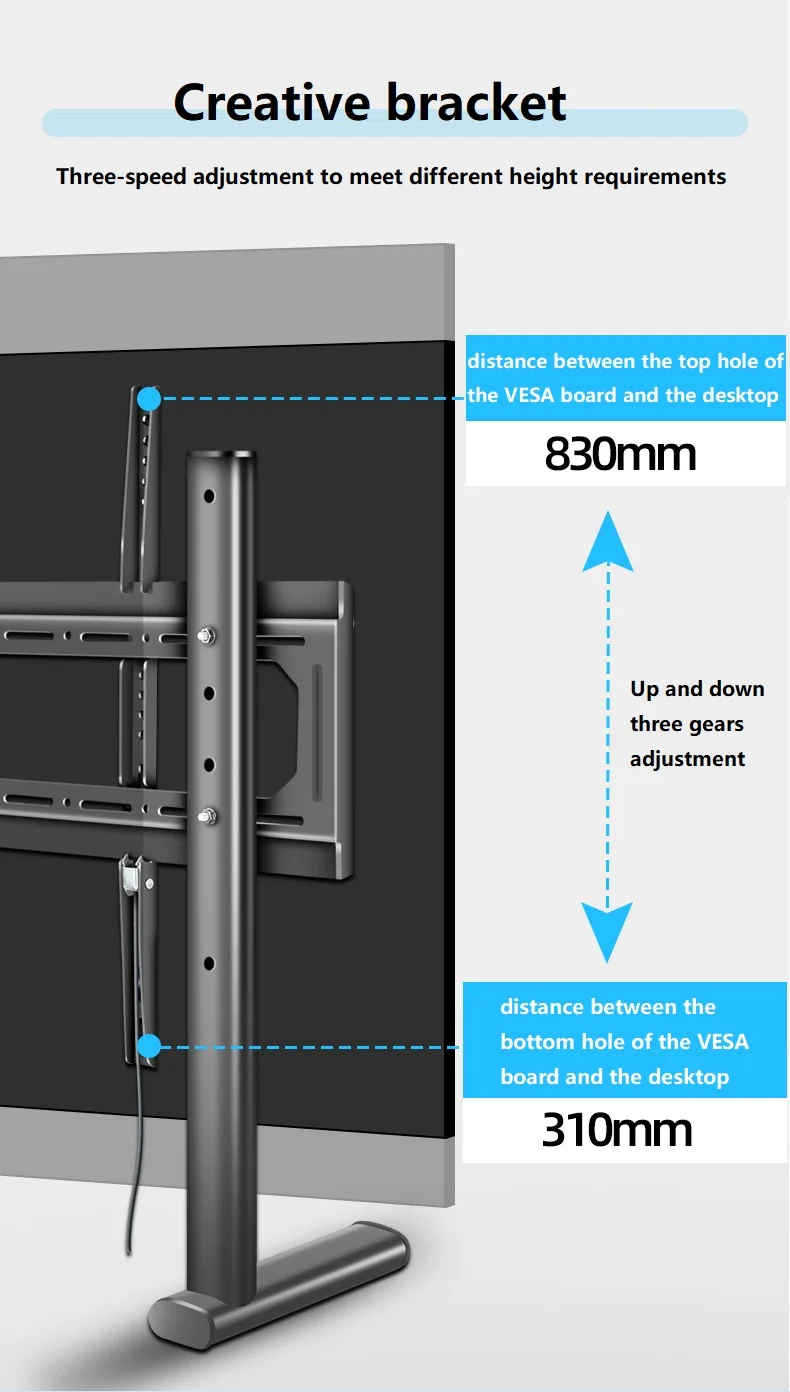 Creative bracket

Three-speed adjustment to meet different height requirements

distance between the top hole of the VESA board and the desktop

830mm

Up and down three gears adjustment

distance between the bottom hole of the VESA board and the desktop

310mm