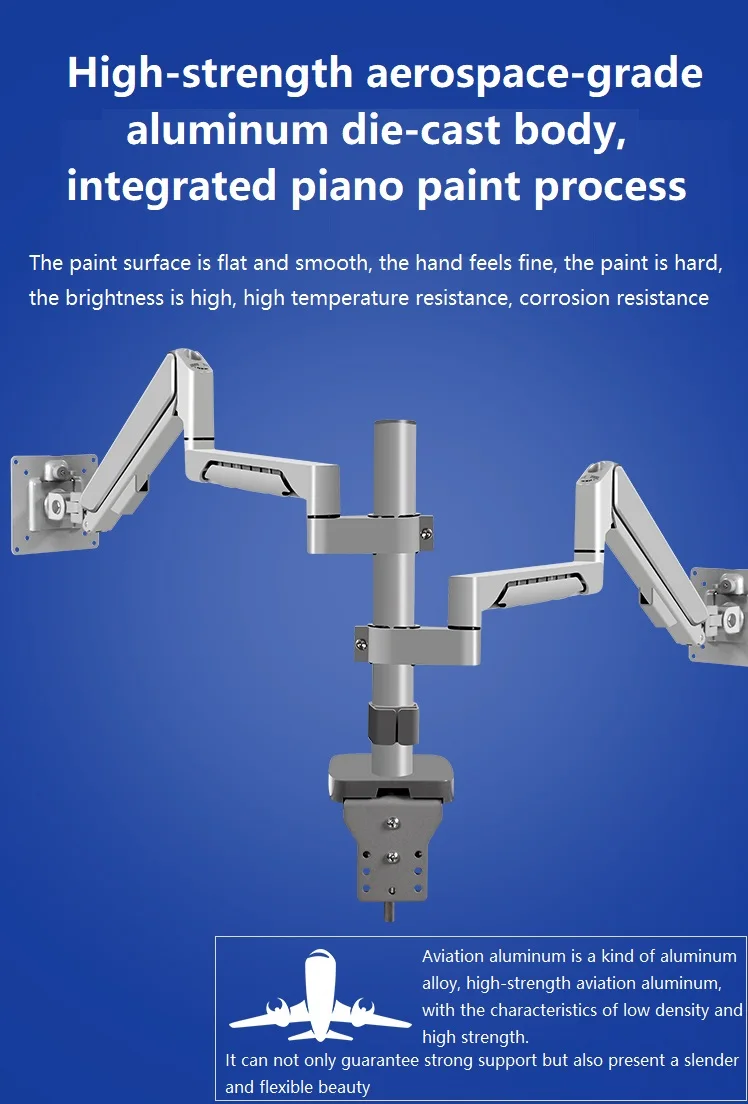 High-strength aerospace-grade aluminum die-cast body, integrated piano paint process

The paint surface is flat and smooth, the hand feels fine, the paint is hard, the brightness is high, high temperature resistance, corrosion resistance

Aviation aluminum is a kind of aluminum alloy, high-strength aviation aluminum, with the characteristics of low density and high strength.
It can not only guarantee strong support but also present a slender and flexible beauty