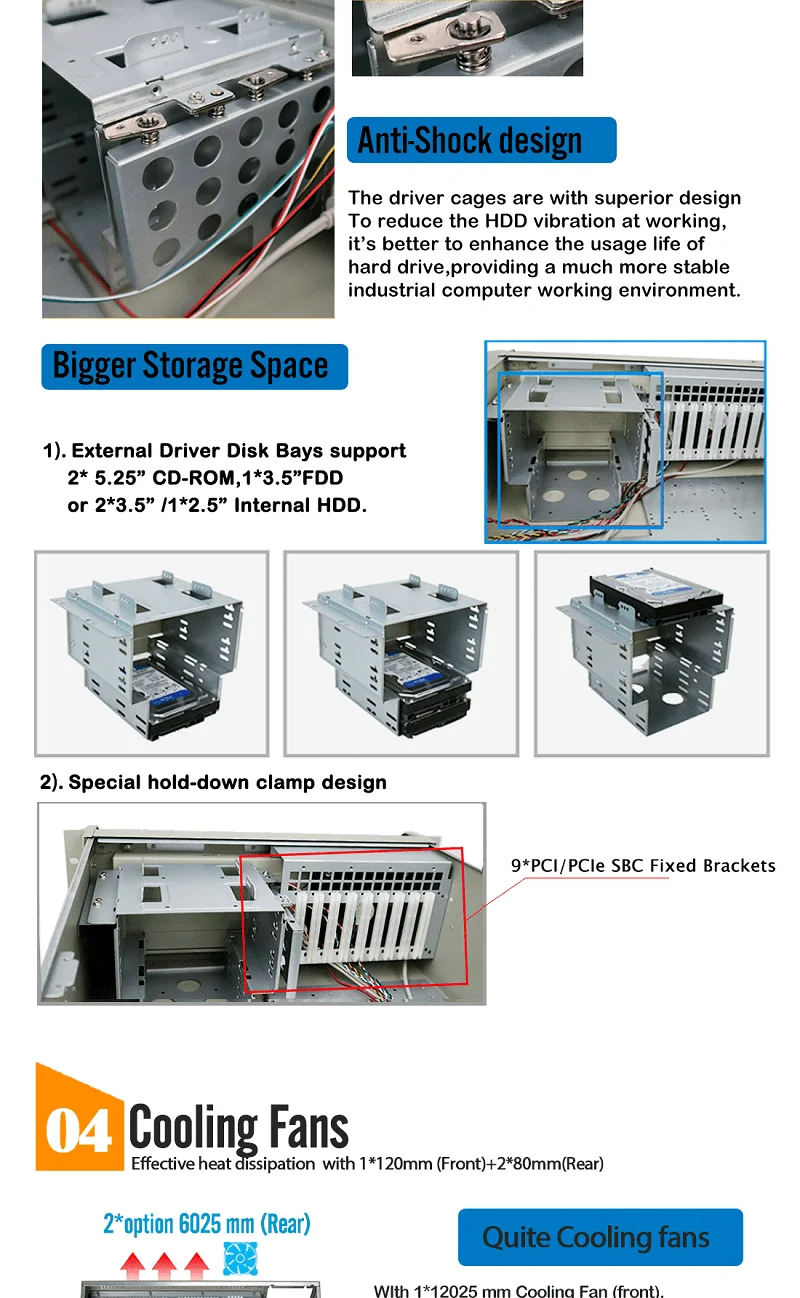 Anti-Shock design

The driver cages are with superior design To reduce the HDD vibration at working, it's better to enhance the usage life of hard drive,providing a much more stable industrial computer working environment.

Bigger Storage Space

1). External Driver Disk Bays support 2* 5.25" CD-ROM,1*3.5"FDD or 2*3.5" /1*2.5" Internal HDD.

2). Special hold-down clamp design

9*PCI/PCIe SBC Fixed Brackets

04 Cooling Fans
Effective heat dissipation with 1*120mm (Front)+2*80mm(Rear)

2*option 6025 mm (Rear)

Quite Cooling fans

With 1*12025 mm Cooling Fan (front).