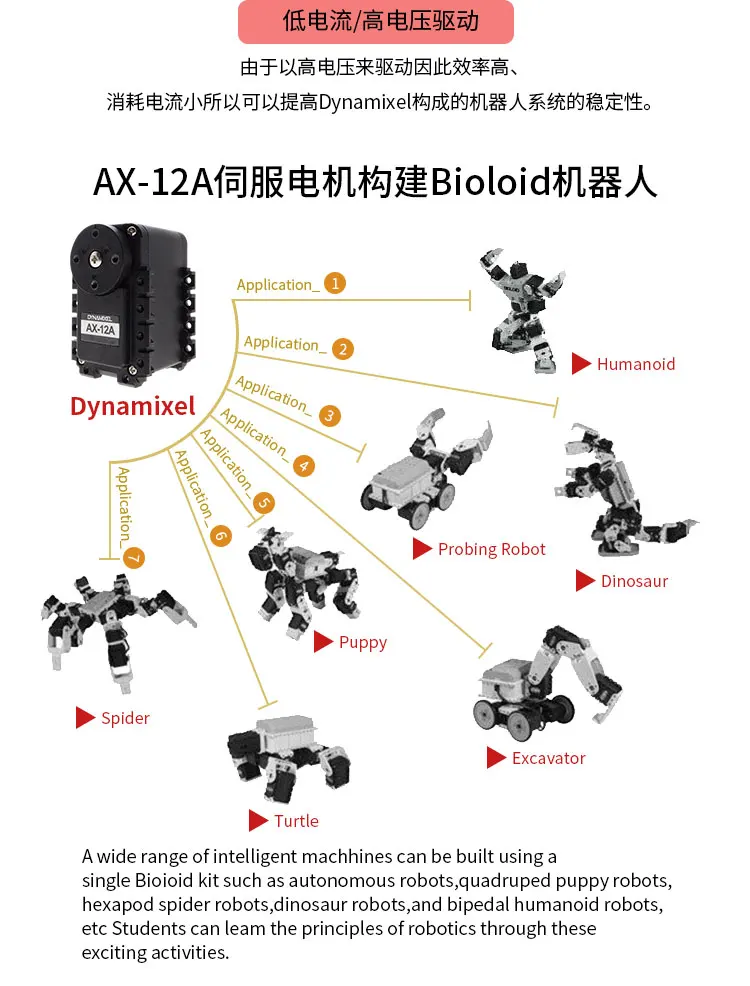 低电流/高电压驱动

由于以高电压来驱动因此效率高、
消耗电流小所以可以提高Dynamixel构成的机器人系统的稳定性。

AX-12A伺服电机构建Bioloid机器人

DYNAMIXEL
AX-12A

Dynamixel

Application_ 1
Application_ 2
Application_ 3
Application_ 4
Application_ 5
Application_ 6
Application_ 7

Humanoid
Probing Robot
Dinosaur
Puppy
Spider
Excavator
Turtle

A wide range of intelligent machhines can be built using a single Bioioid kit such as autonomous robots,quadruped puppy robots, hexapod spider robots,dinosaur robots,and bipedal humanoid robots, etc Students can leam the principles of robotics through these exciting activities.