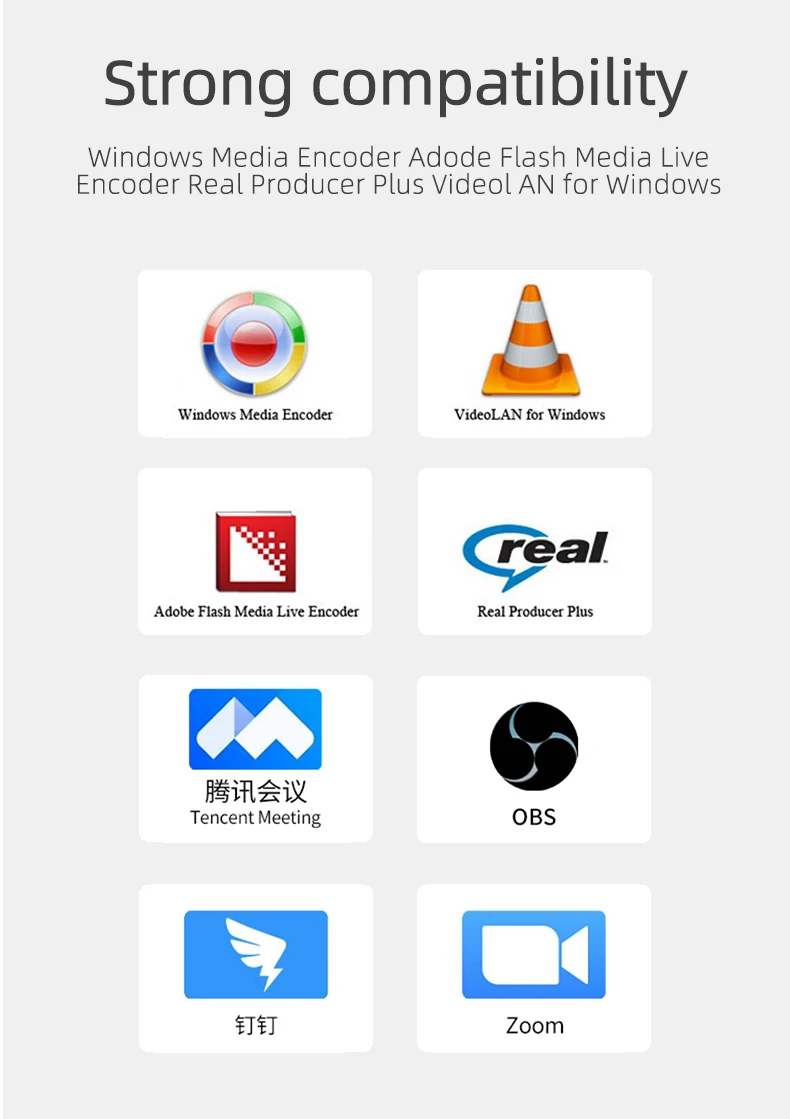 Strong compatibility

Windows Media Encoder Adode Flash Media Live Encoder Real Producer Plus Videol AN for Windows

Windows Media Encoder

VideoLAN for Windows

Adobe Flash Media Live Encoder

real

Real Producer Plus

腾讯会议
Tencent Meeting

OBS

钉钉

Zoom