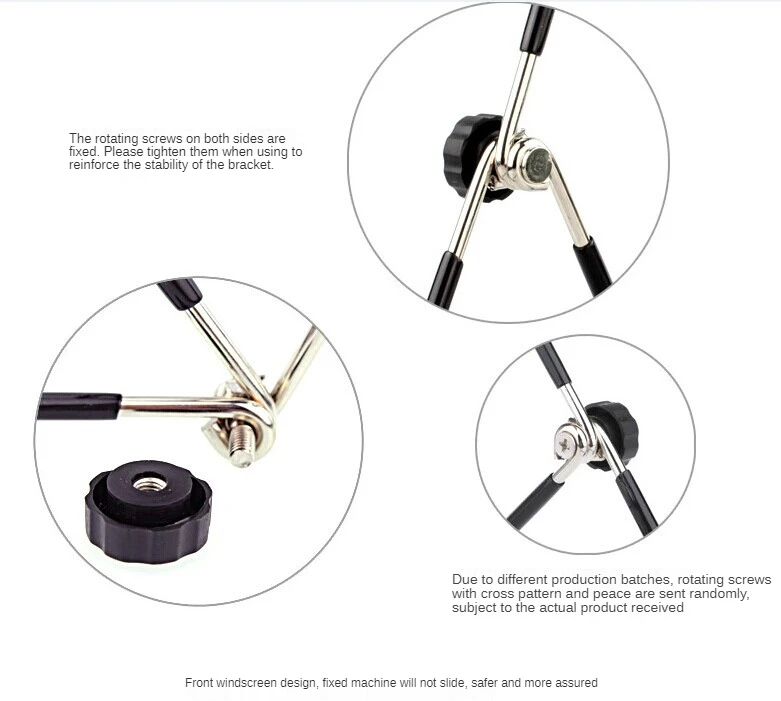 The rotating screws on both sides are fixed. Please tighten them when using to reinforce the stability of the bracket.

Due to different production batches, rotating screws with cross pattern and peace are sent randomly, subject to the actual product received

Front windscreen design, fixed machine will not slide, safer and more assured