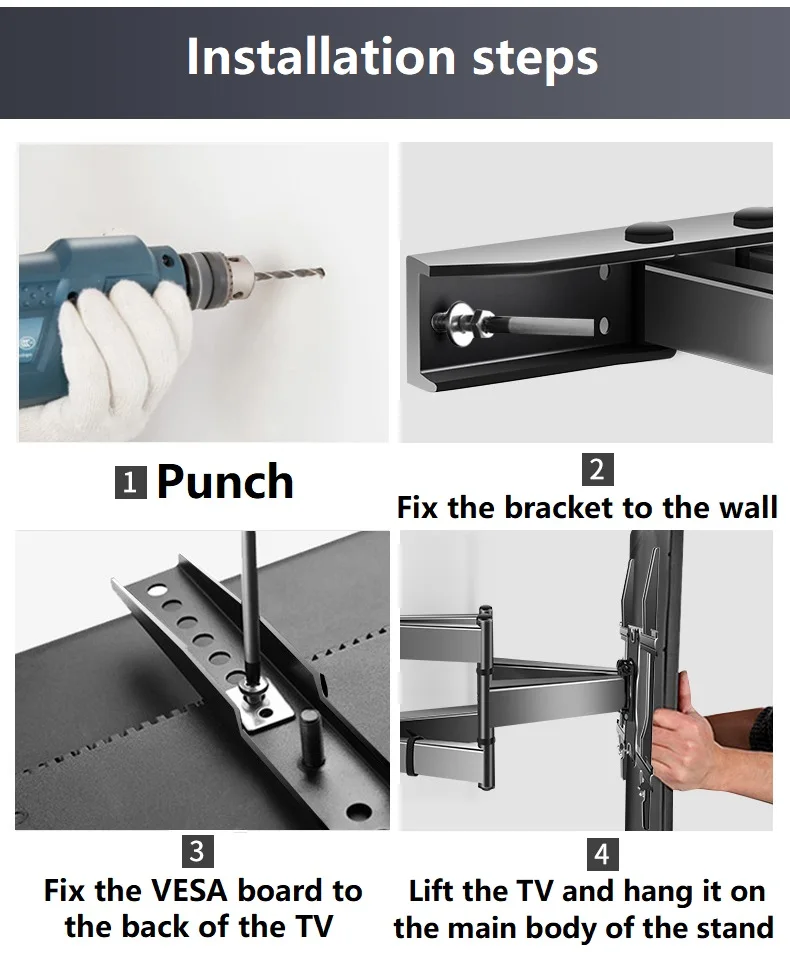 Installation steps

1 Punch

2
Fix the bracket to the wall

3
Fix the VESA board to the back of the TV

4
Lift the TV and hang it on the main body of the stand