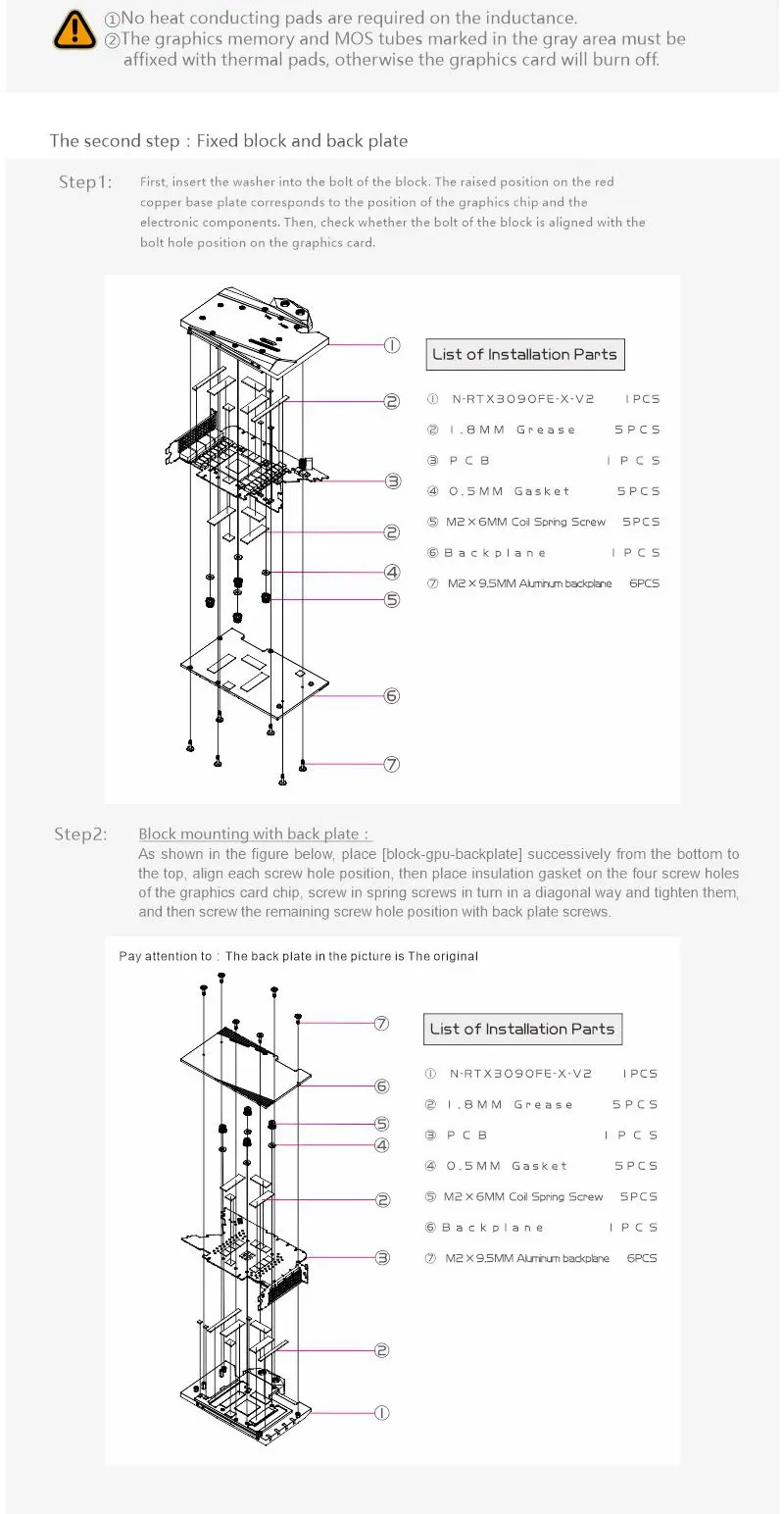 ①No heat conducting pads are required on the inductance.
②The graphics memory and MOS tubes marked in the gray area must be affixed with thermal pads, otherwise the graphics card will burn off.

The second step : Fixed block and back plate

Step1: First, insert the washer into the bolt of the block. The raised position on the red copper base plate corresponds to the position of the graphics chip and the electronic components. Then, check whether the bolt of the block is aligned with the bolt hole position on the graphics card.

①
②
③
②
④
⑤
⑥
⑦

List of Installation Parts

① N-RTX3090FE-X-V2 1PCS
② 1.8MM Grease 5PCS
③ PCB 1PCS
④ 0.5MM Gasket 5PCS
⑤ M2×6MM Coil Spring Screw 5PCS
⑥ Backplane 1PCS
⑦ M2×9.5MM Aluminum backplane 6PCS

Step2: Block mounting with back plate :
As shown in the figure below, place [block-gpu-backplate] successively from the bottom to the top, align each screw hole position, then place insulation gasket on the four screw holes of the graphics card chip, screw in spring screws in turn in a diagonal way and tighten them, and then screw the remaining screw hole position with back plate screws.

Pay attention to : The back plate in the picture is The original

⑦
⑥
⑤
④
②
③
②
①

List of Installation Parts

① N-RTX3090FE-X-V2 1PCS
② 1.8MM Grease 5PCS
③ PCB 1PCS
④ 0.5MM Gasket 5PCS
⑤ M2×6MM Coil Spring Screw 5PCS
⑥ Backplane 1PCS
⑦ M2×9.5MM Aluminum backplane 6PCS