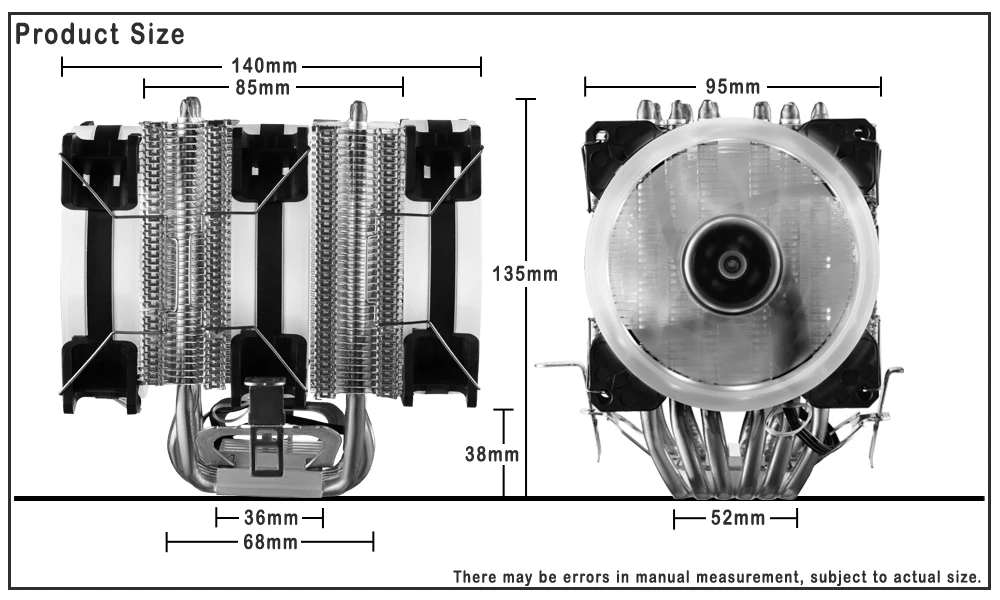 Product Size

140mm

85mm

95mm

135mm

38mm

36mm

68mm

52mm

There may be errors in manual measurement, subject to actual size.