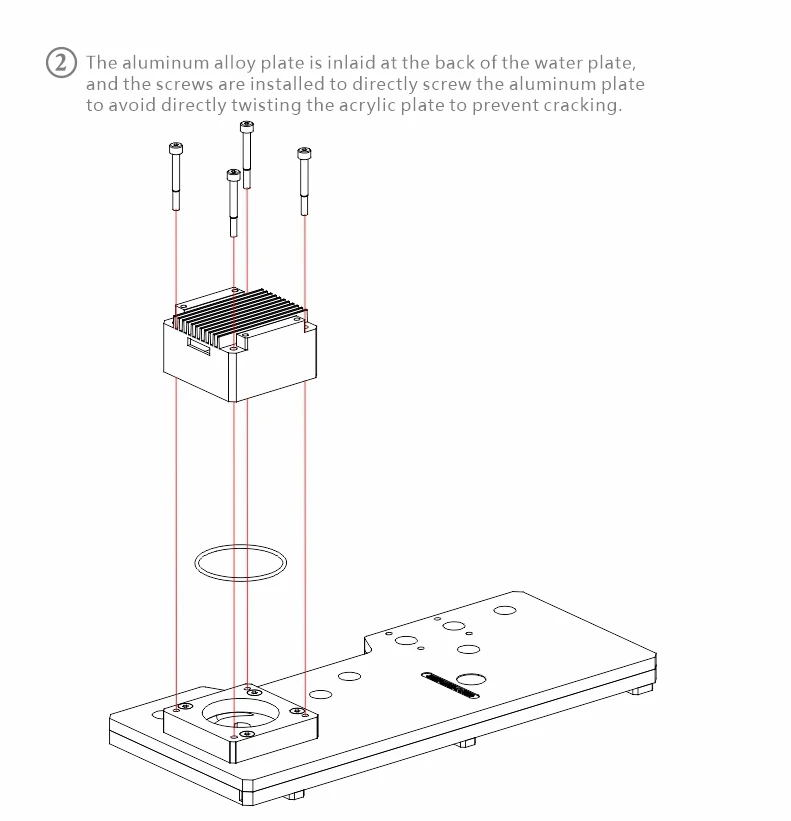 ② The aluminum alloy plate is inlaid at the back of the water plate, and the screws are installed to directly screw the aluminum plate to avoid directly twisting the acrylic plate to prevent cracking.