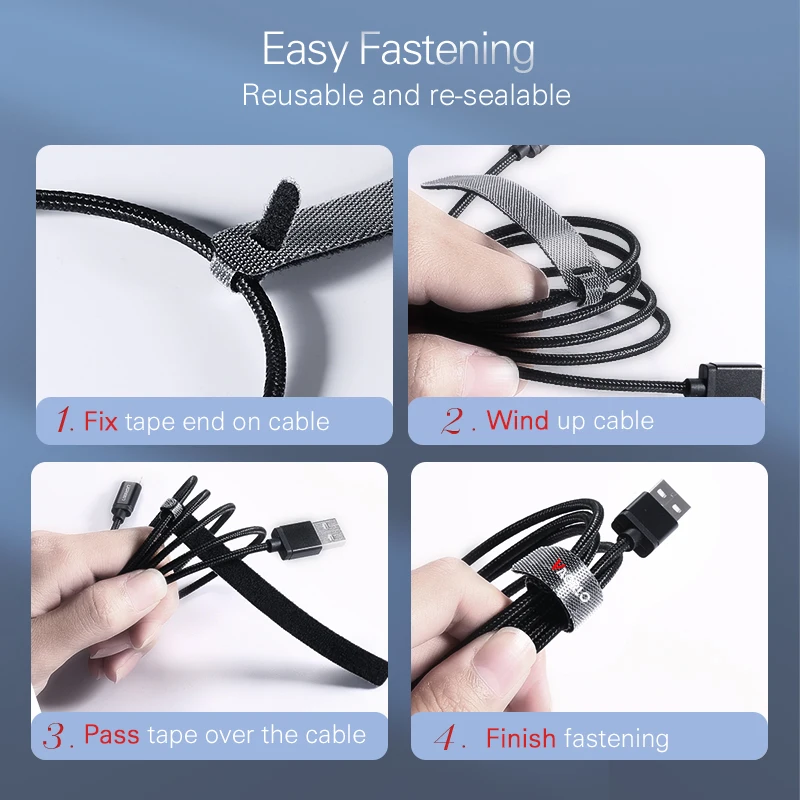 Easy Fastening
Reusable and re-sealable

1. Fix tape end on cable

2. Wind up cable

3. Pass tape over the cable

4. Finish fastening