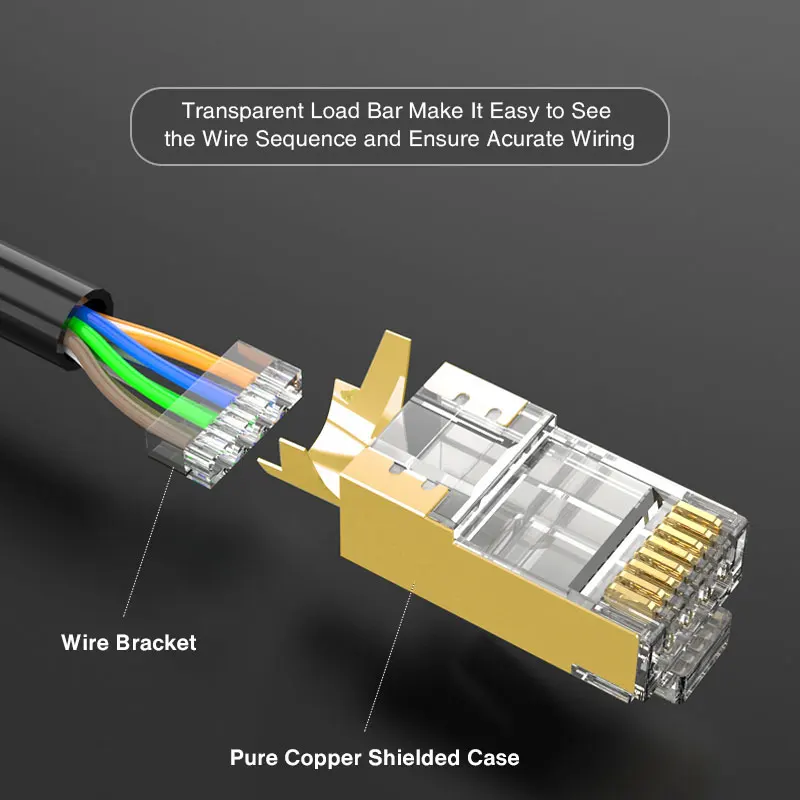 Transparent Load Bar Make It Easy to See the Wire Sequence and Ensure Acurate Wiring

Wire Bracket

Pure Copper Shielded Case