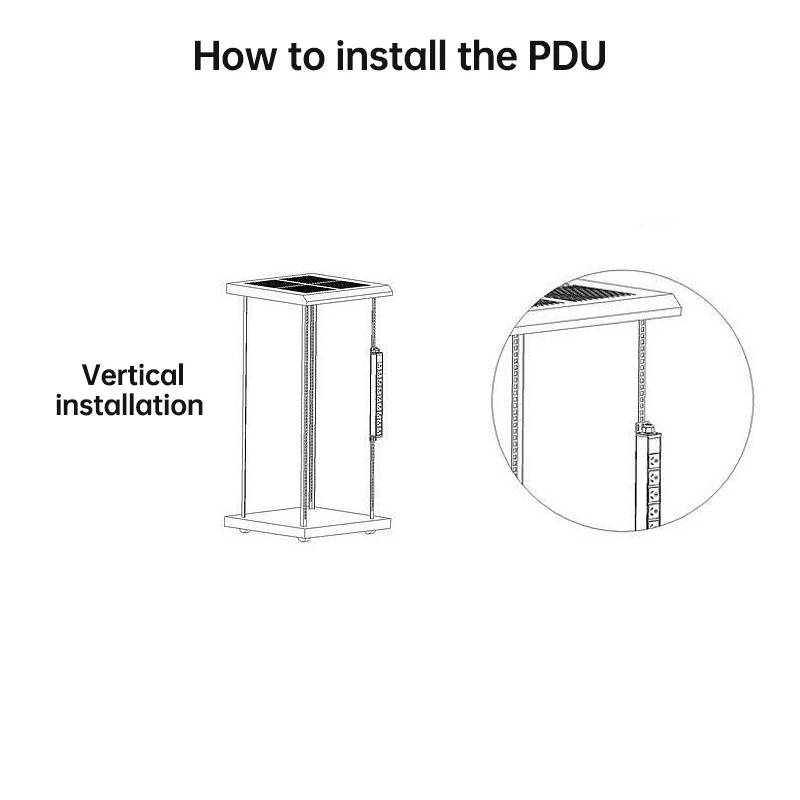 How to install the PDU

Vertical installation