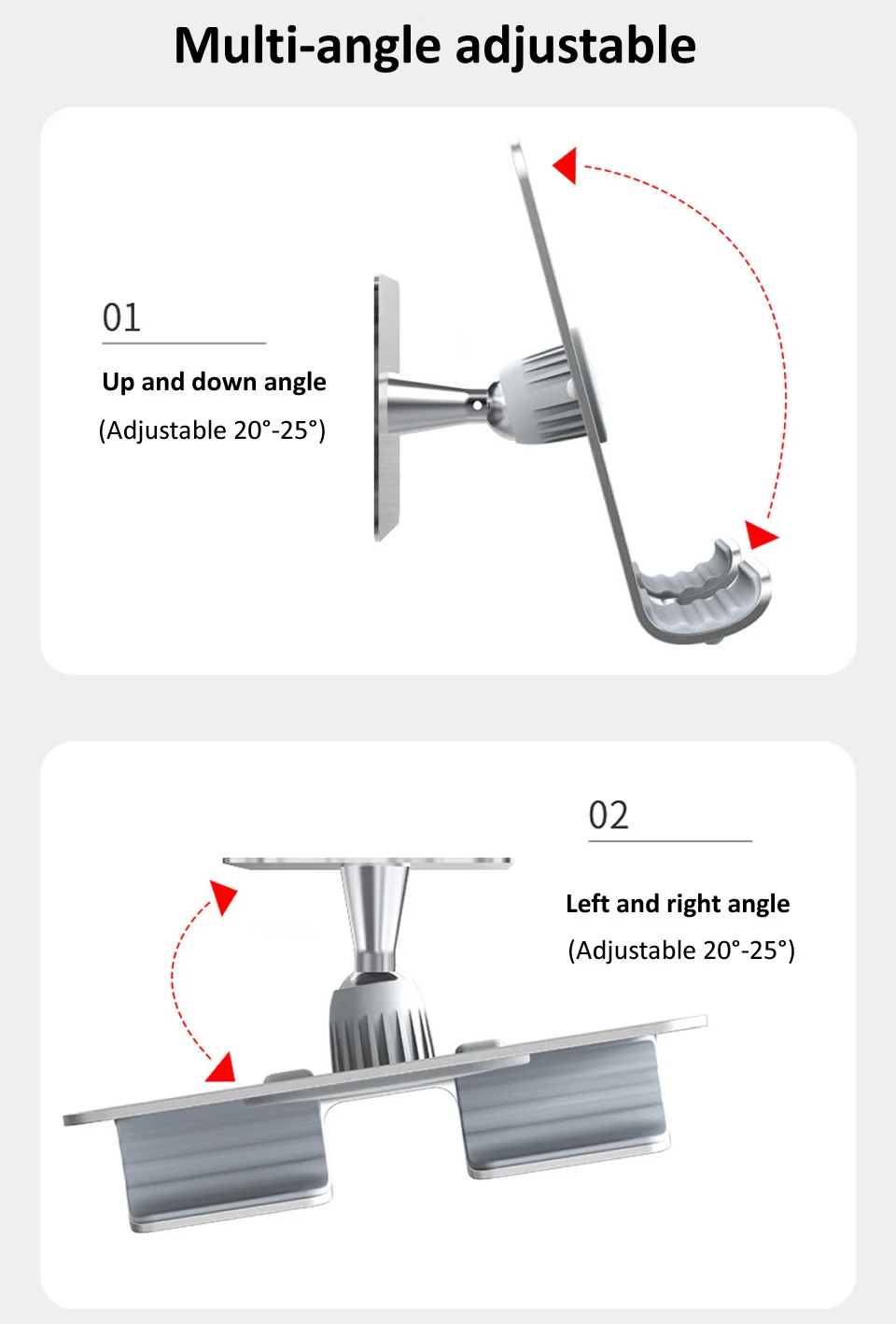 Multi-angle adjustable

01

Up and down angle

(Adjustable 20°-25°)

02

Left and right angle

(Adjustable 20°-25°)