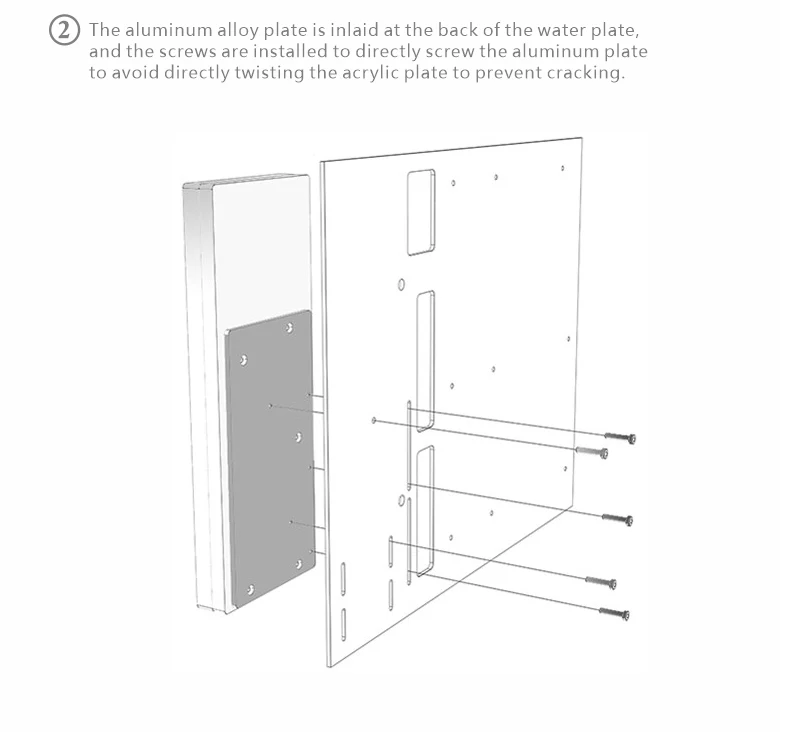 ② The aluminum alloy plate is inlaid at the back of the water plate, and the screws are installed to directly screw the aluminum plate to avoid directly twisting the acrylic plate to prevent cracking.