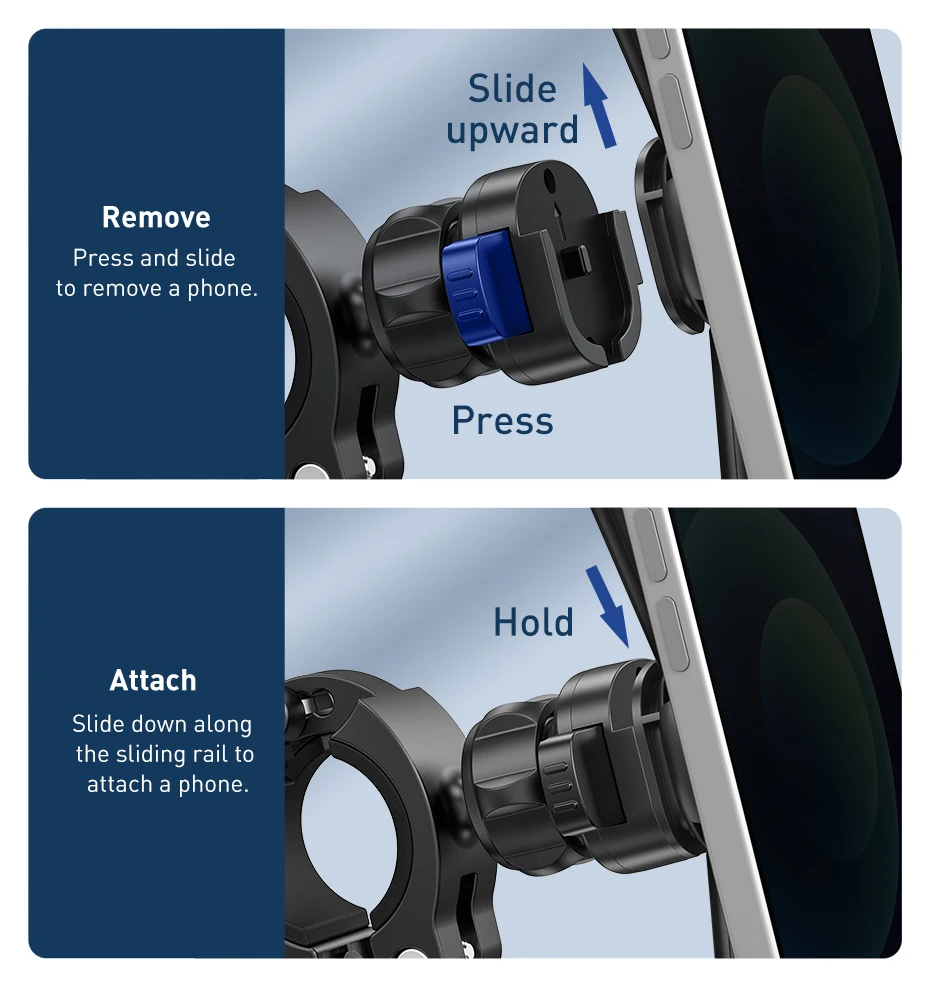 Remove
Press and slide to remove a phone.

Slide upward

Press

Attach
Slide down along the sliding rail to attach a phone.

Hold