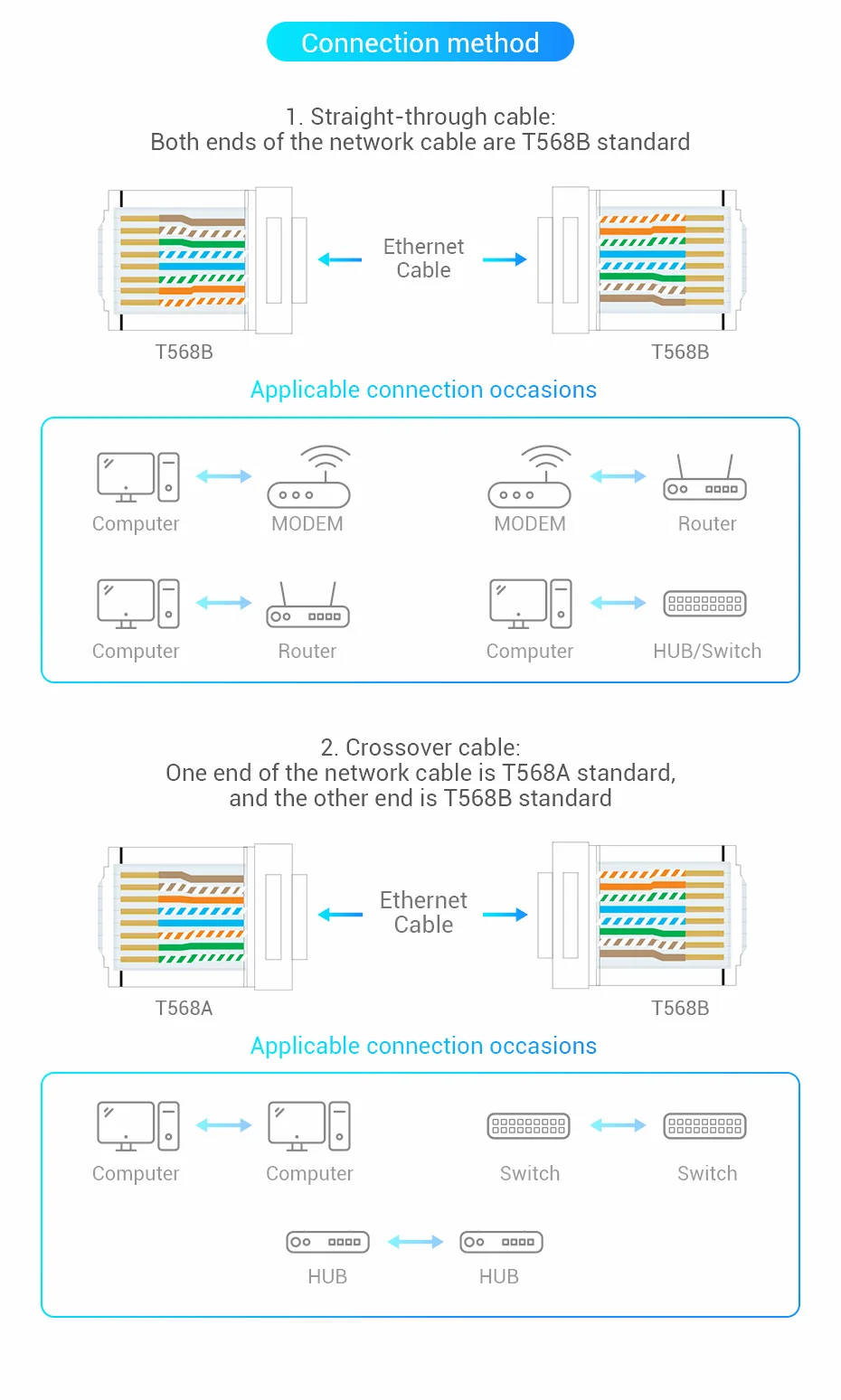 Connection method

1. Straight-through cable:
Both ends of the network cable are T568B standard

Ethernet Cable

T568B

T568B

Applicable connection occasions

Computer

MODEM

MODEM

Router

Computer

Router

Computer

HUB/Switch

2. Crossover cable:
One end of the network cable is T568A standard, and the other end is T568B standard

Ethernet Cable

T568A

T568B

Applicable connection occasions

Computer

Computer

Switch

Switch

HUB

HUB