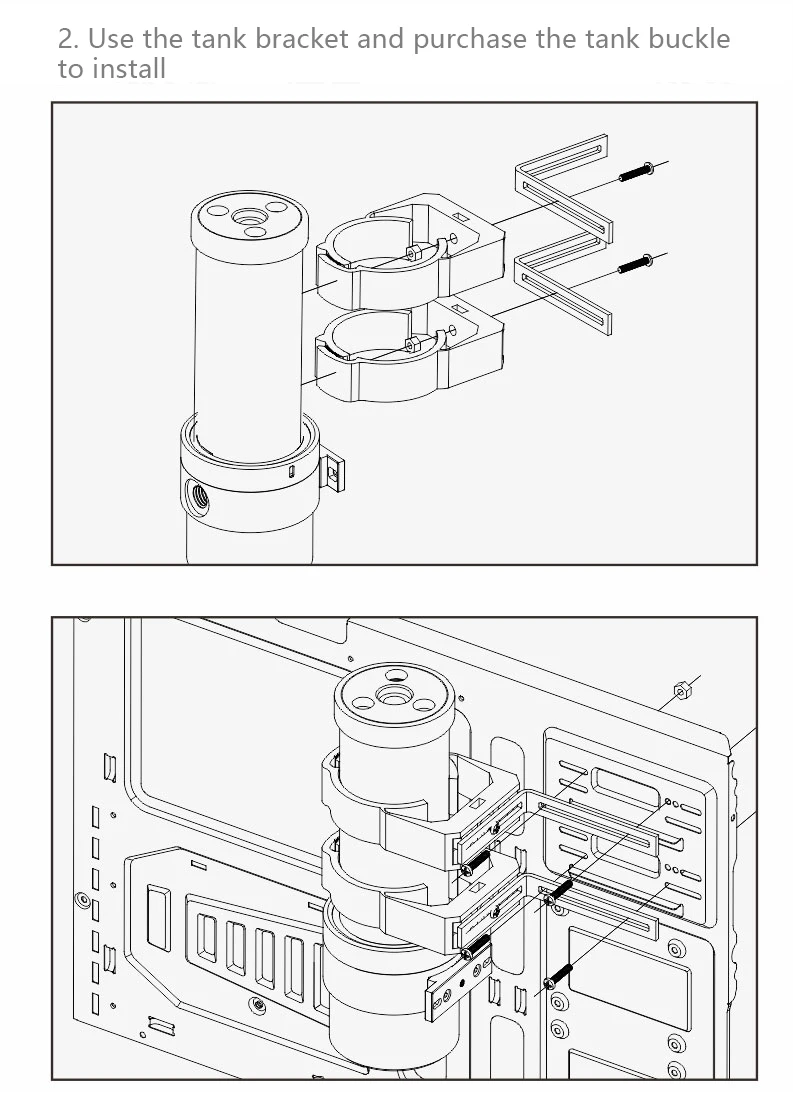 2. Use the tank bracket and purchase the tank buckle to install