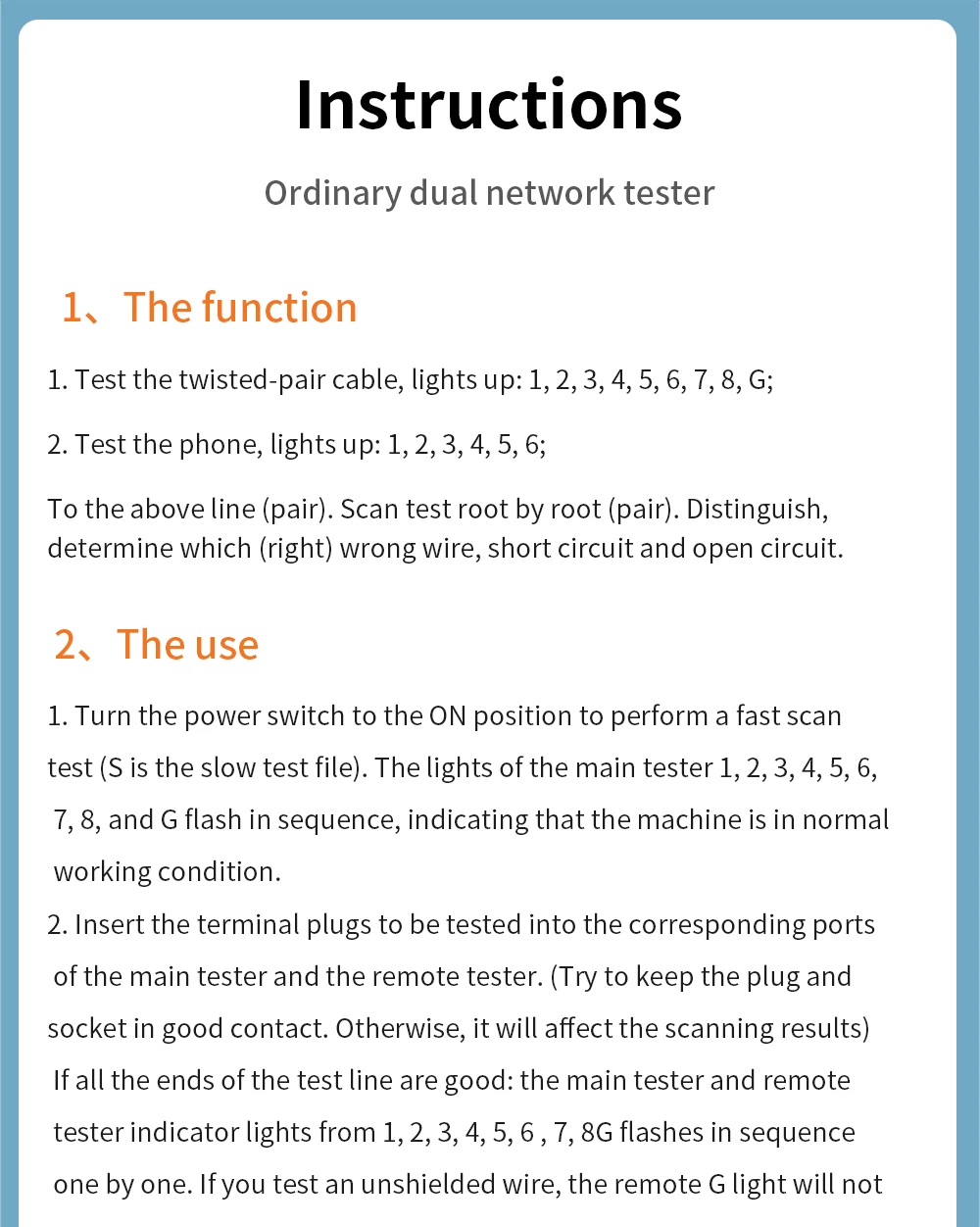 Instructions

Ordinary dual network tester

1、The function

1. Test the twisted-pair cable, lights up: 1, 2, 3, 4, 5, 6, 7, 8, G;

2. Test the phone, lights up: 1, 2, 3, 4, 5, 6;

To the above line (pair). Scan test root by root (pair). Distinguish, determine which (right) wrong wire, short circuit and open circuit.

2、The use

1. Turn the power switch to the ON position to perform a fast scan test (S is the slow test file). The lights of the main tester 1, 2, 3, 4, 5, 6, 7, 8, and G flash in sequence, indicating that the machine is in normal working condition.
2. Insert the terminal plugs to be tested into the corresponding ports of the main tester and the remote tester. (Try to keep the plug and socket in good contact. Otherwise, it will affect the scanning results) If all the ends of the test line are good: the main tester and remote tester indicator lights from 1, 2, 3, 4, 5, 6 , 7, 8G flashes in sequence one by one. If you test an unshielded wire, the remote G light will not